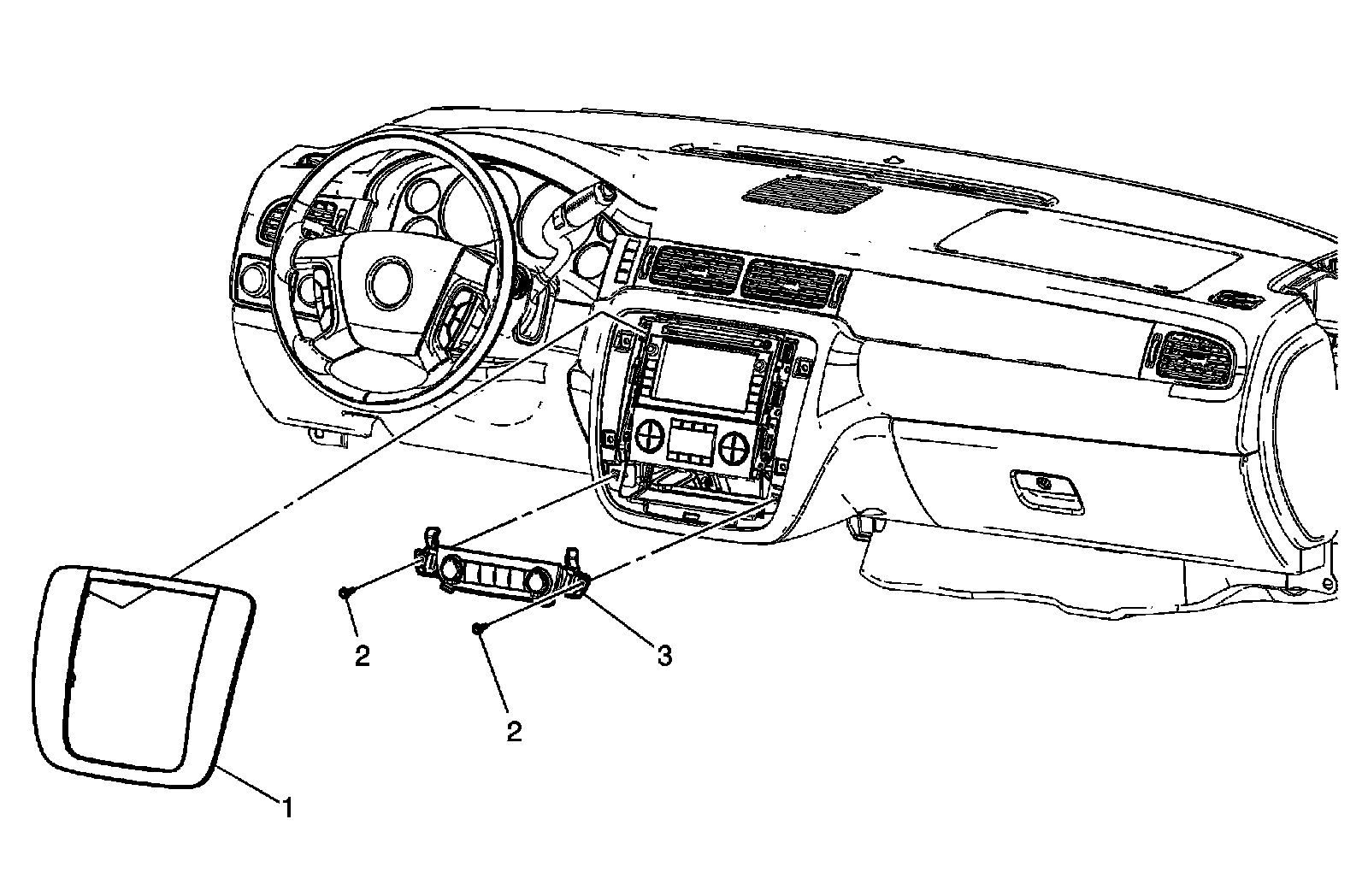 2
3
2
1