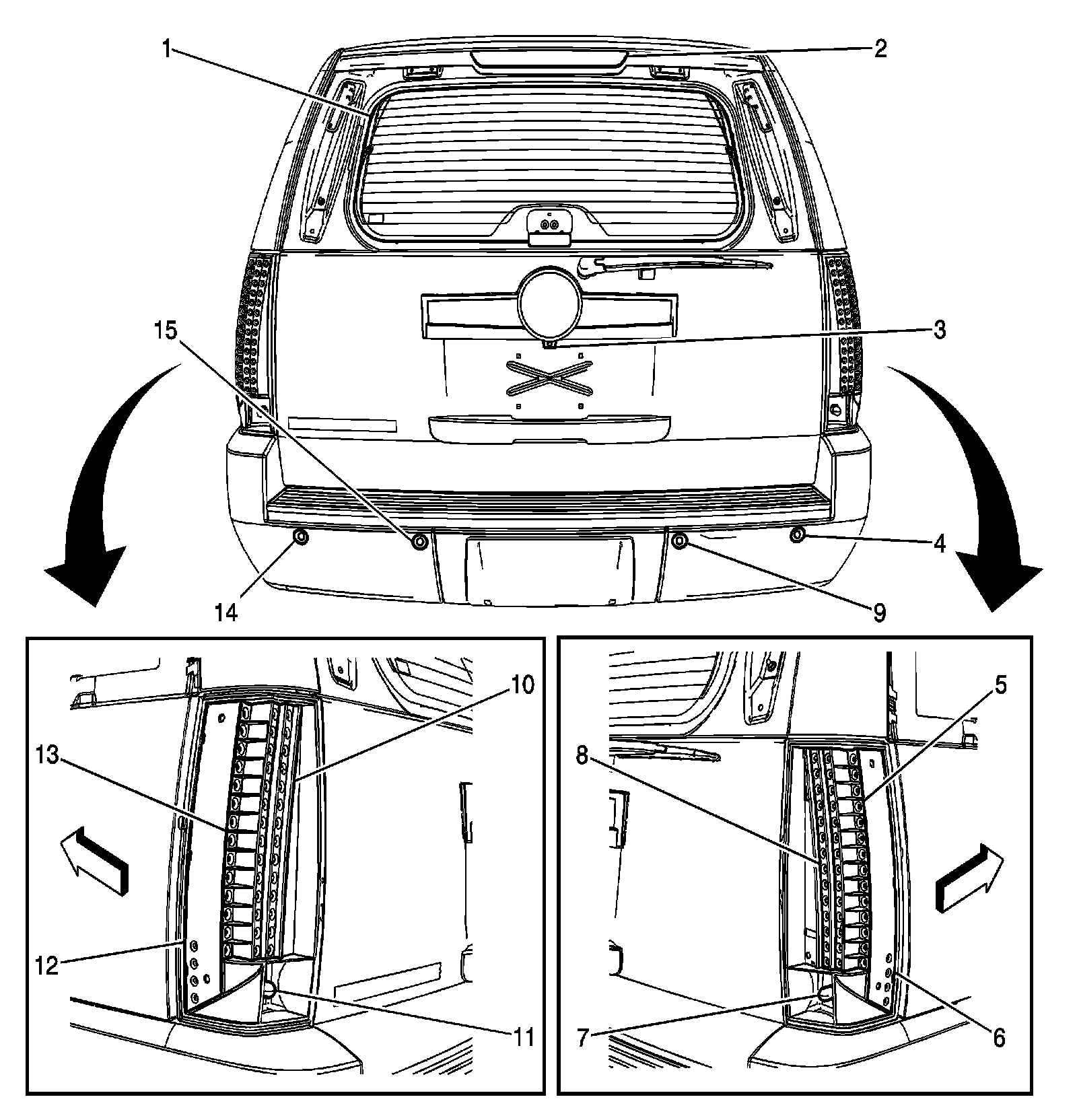 1
2
15
3
4
14
9
10
13
12
11
5
8
7
6