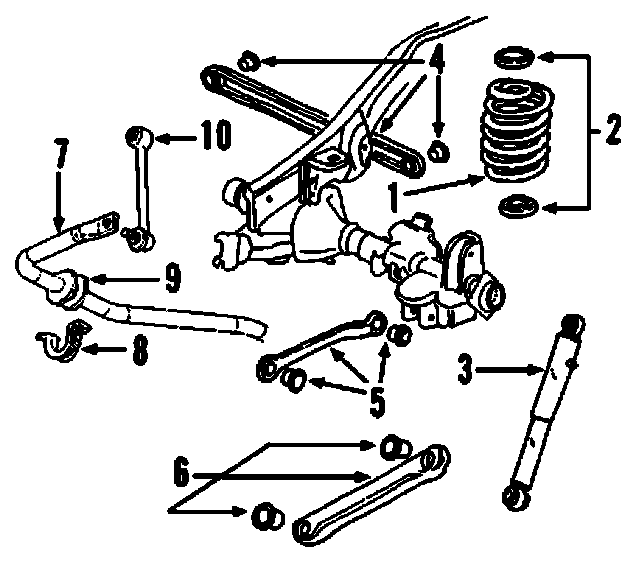 4
2
10
7
1
9
8
3
5
6