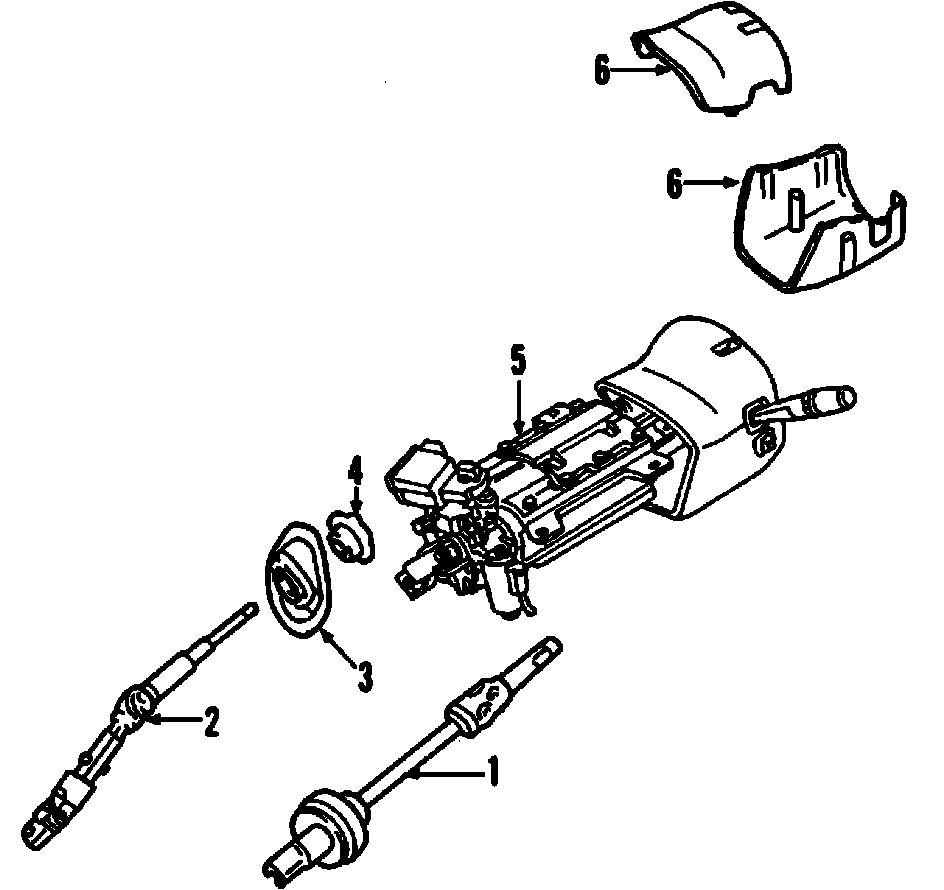 6
6
5
4
3
2
1