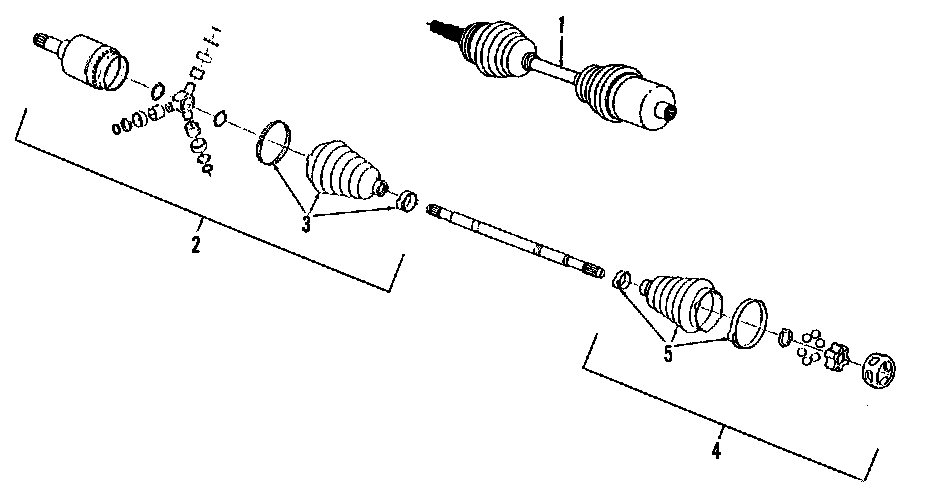 1
2
3
5
4