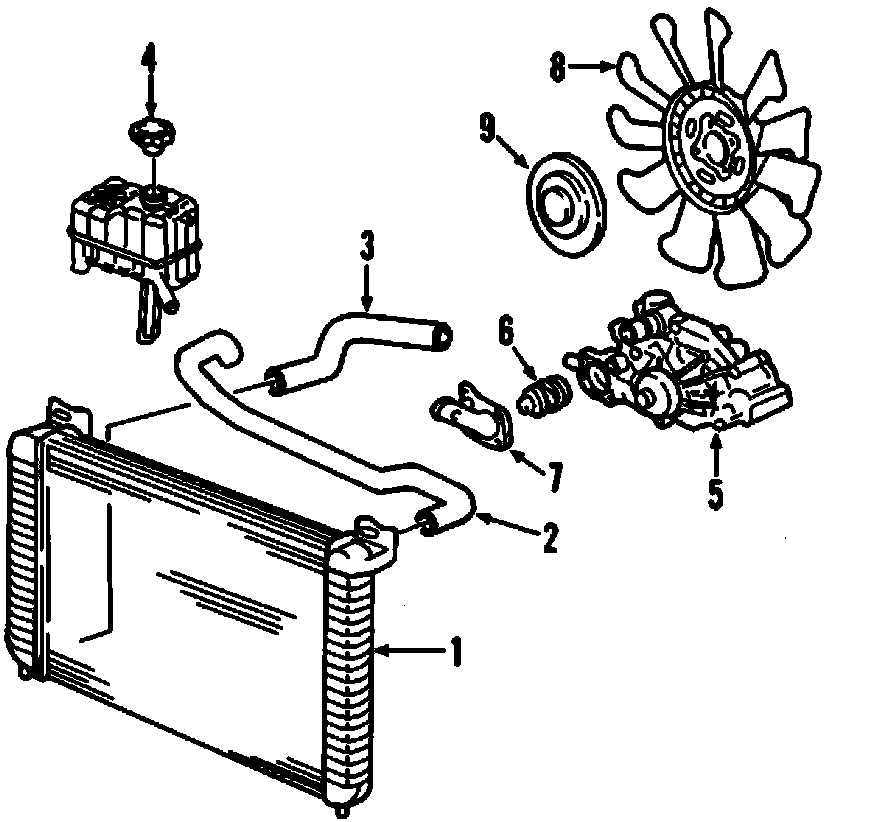 4
8
9
3
6
7
5
2
1