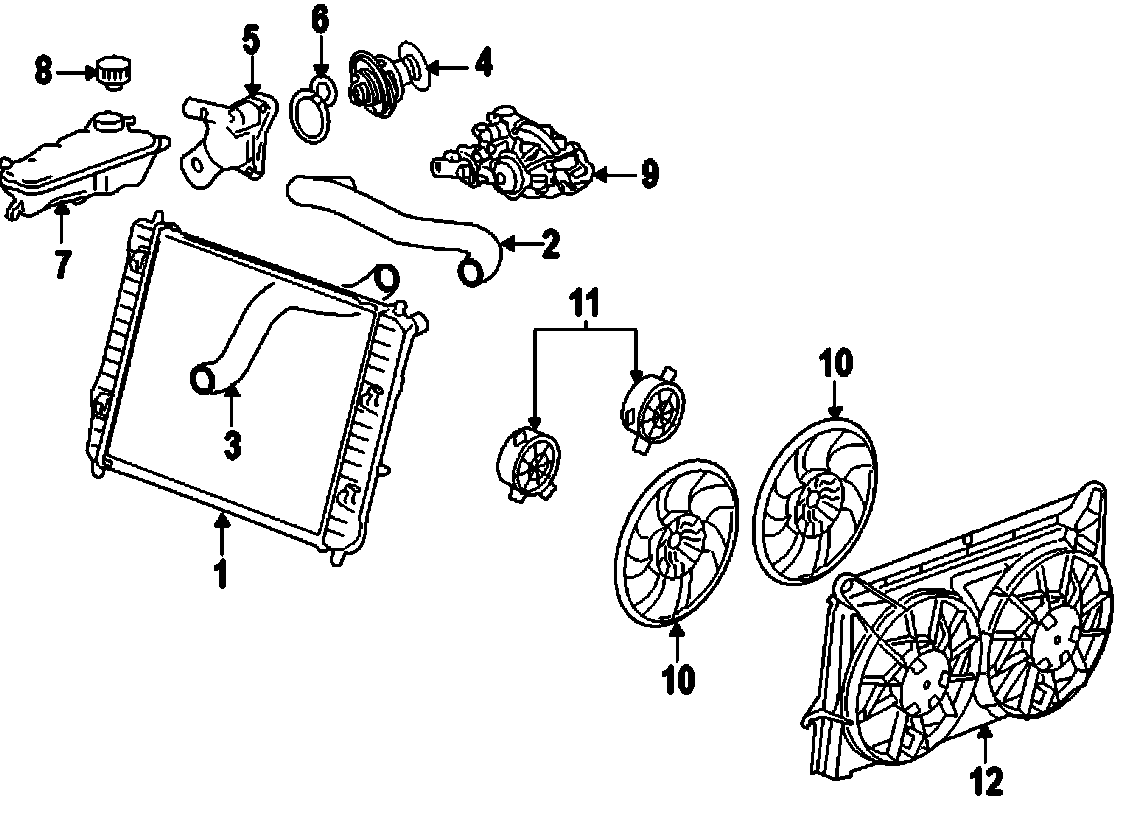 8
5
6
4
9
7
2
11
3
10
1
10
12