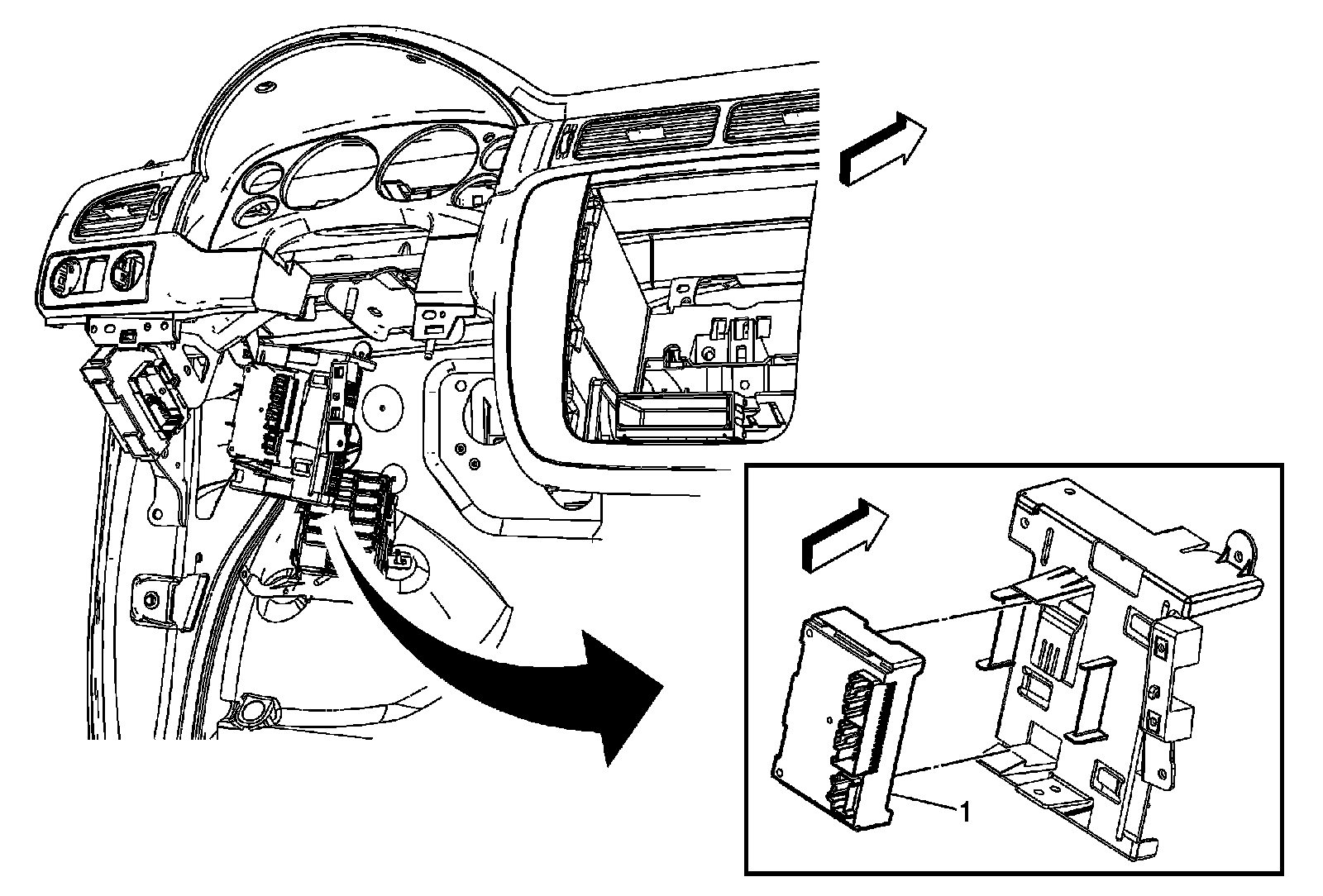 1