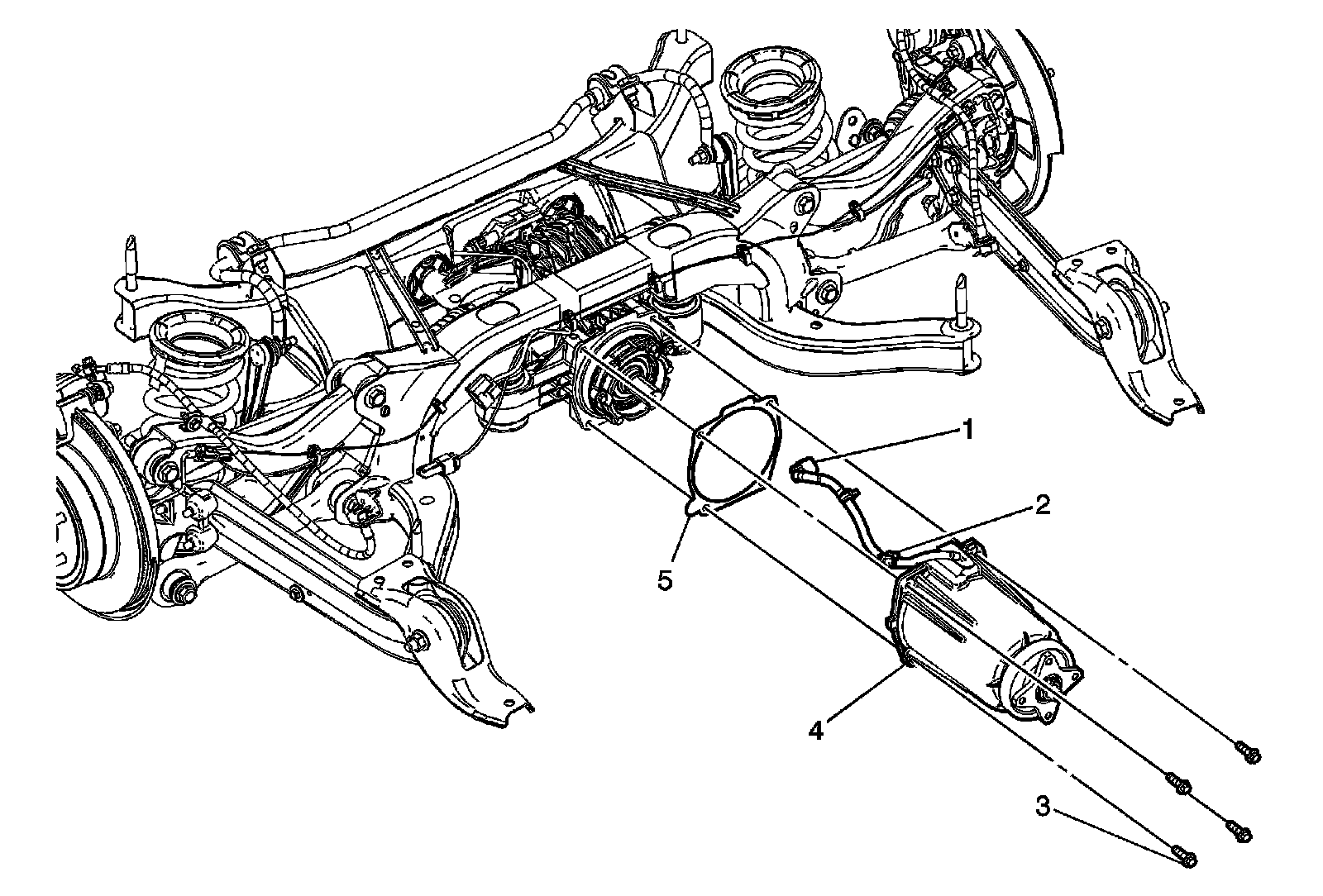 1
2
5
4
3