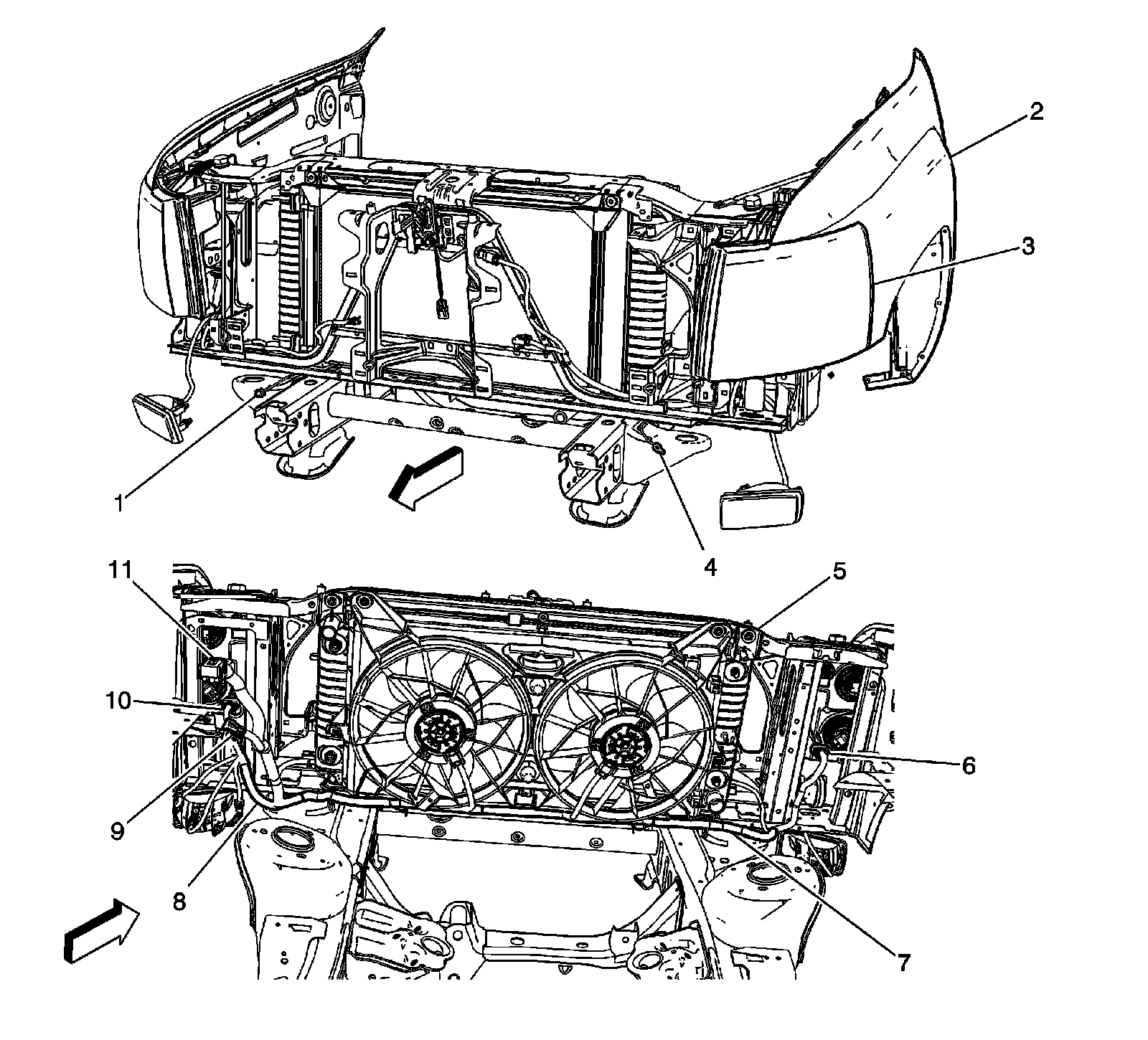 2
3
1
4
11
5
10
6
9
8
7