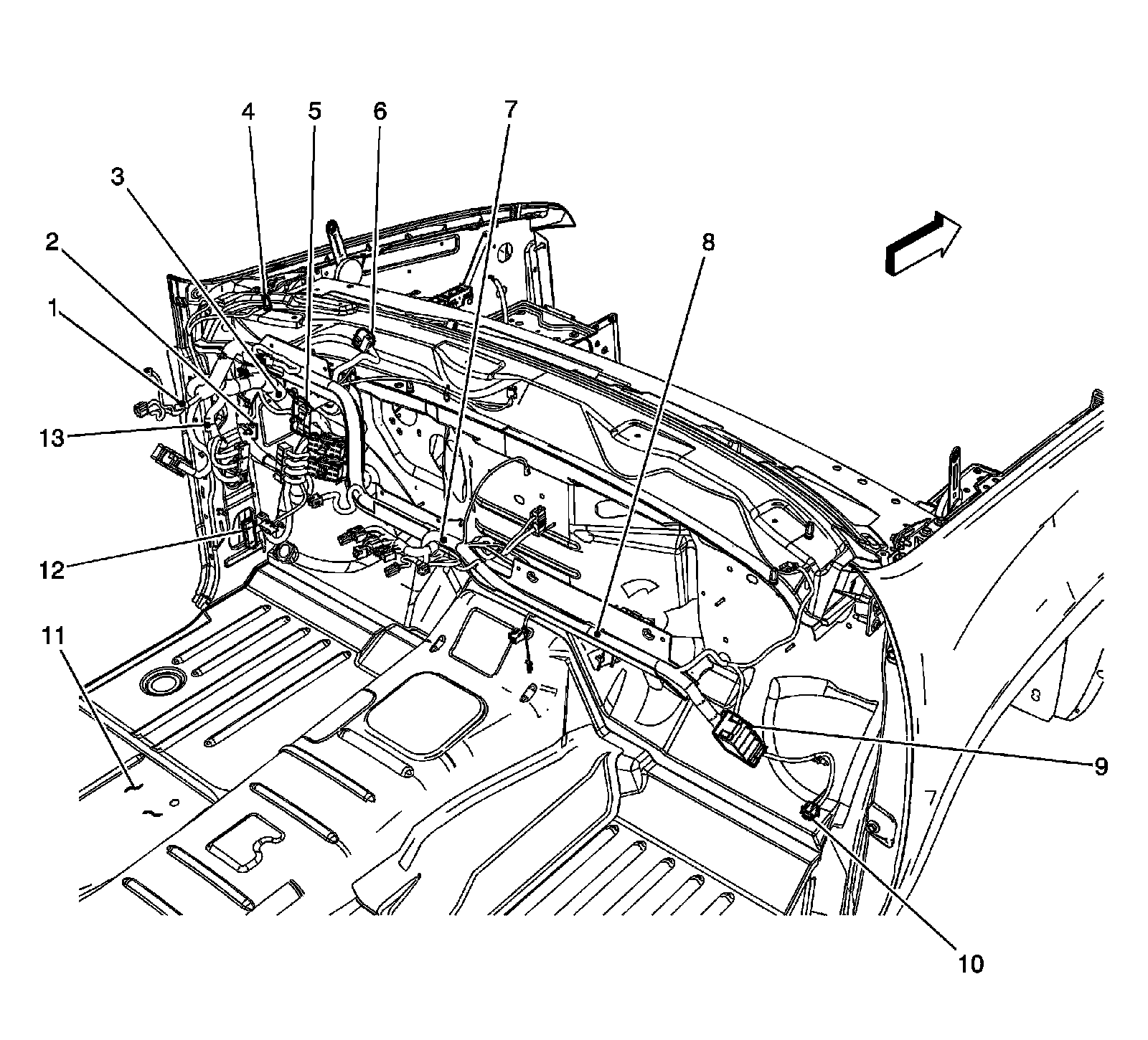 4
5
6
7
3
2
8
1
13
12
11
9
10