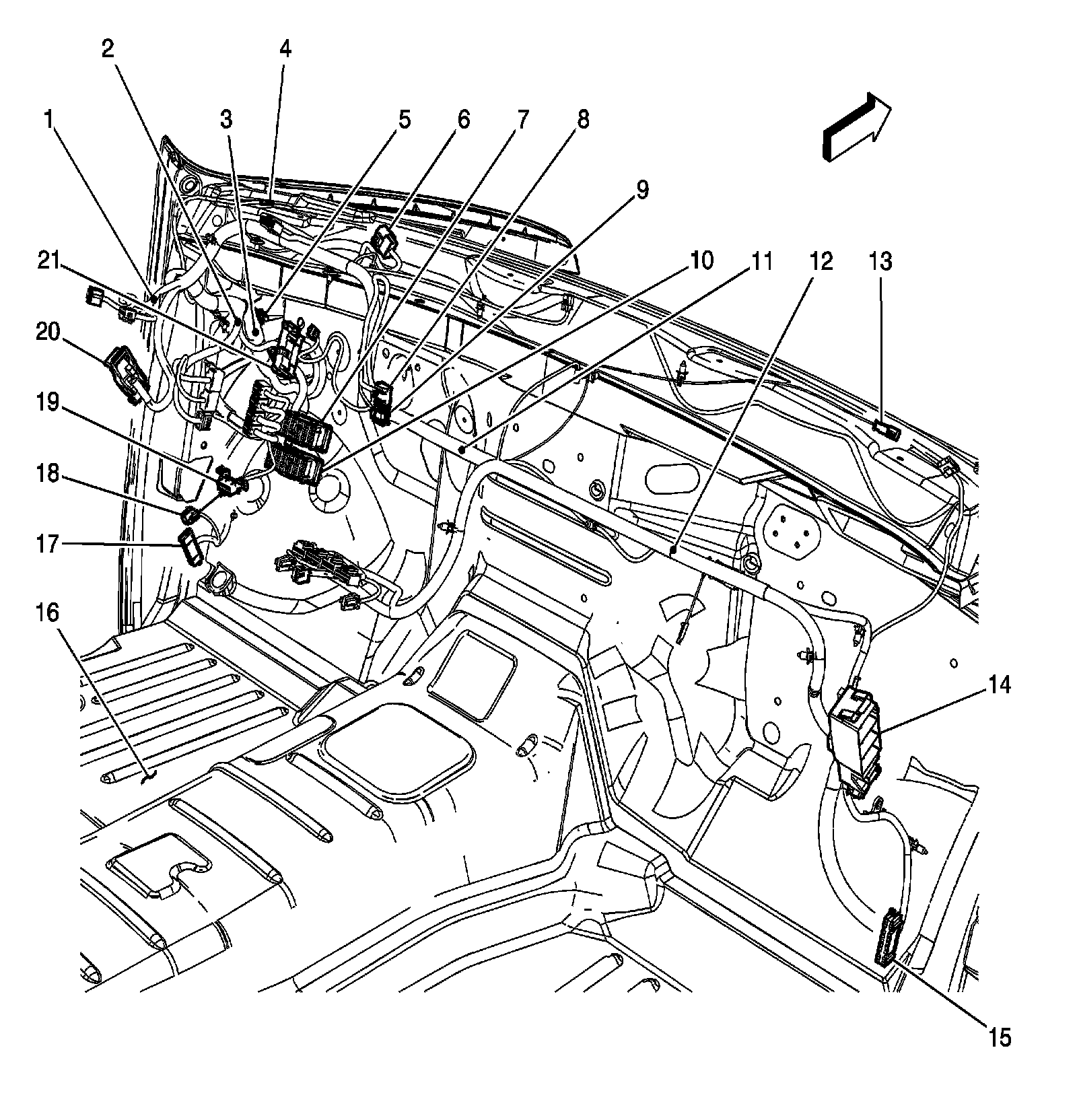 2
4
1
3
5
6
7
8
9
21
10
11
12
13
20
19
18
17
16
14
15