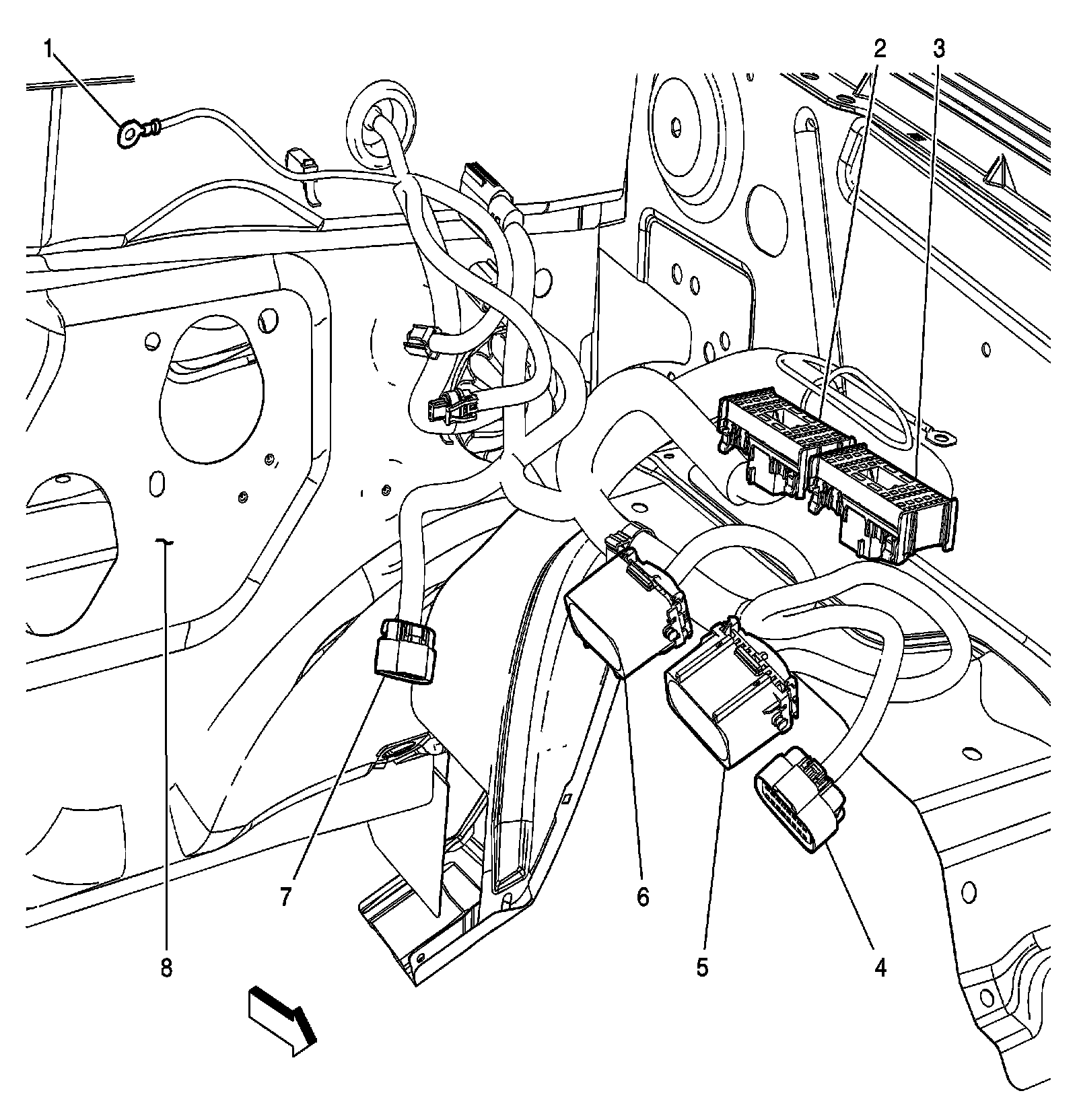 1
2
3
7
6
5
4
8