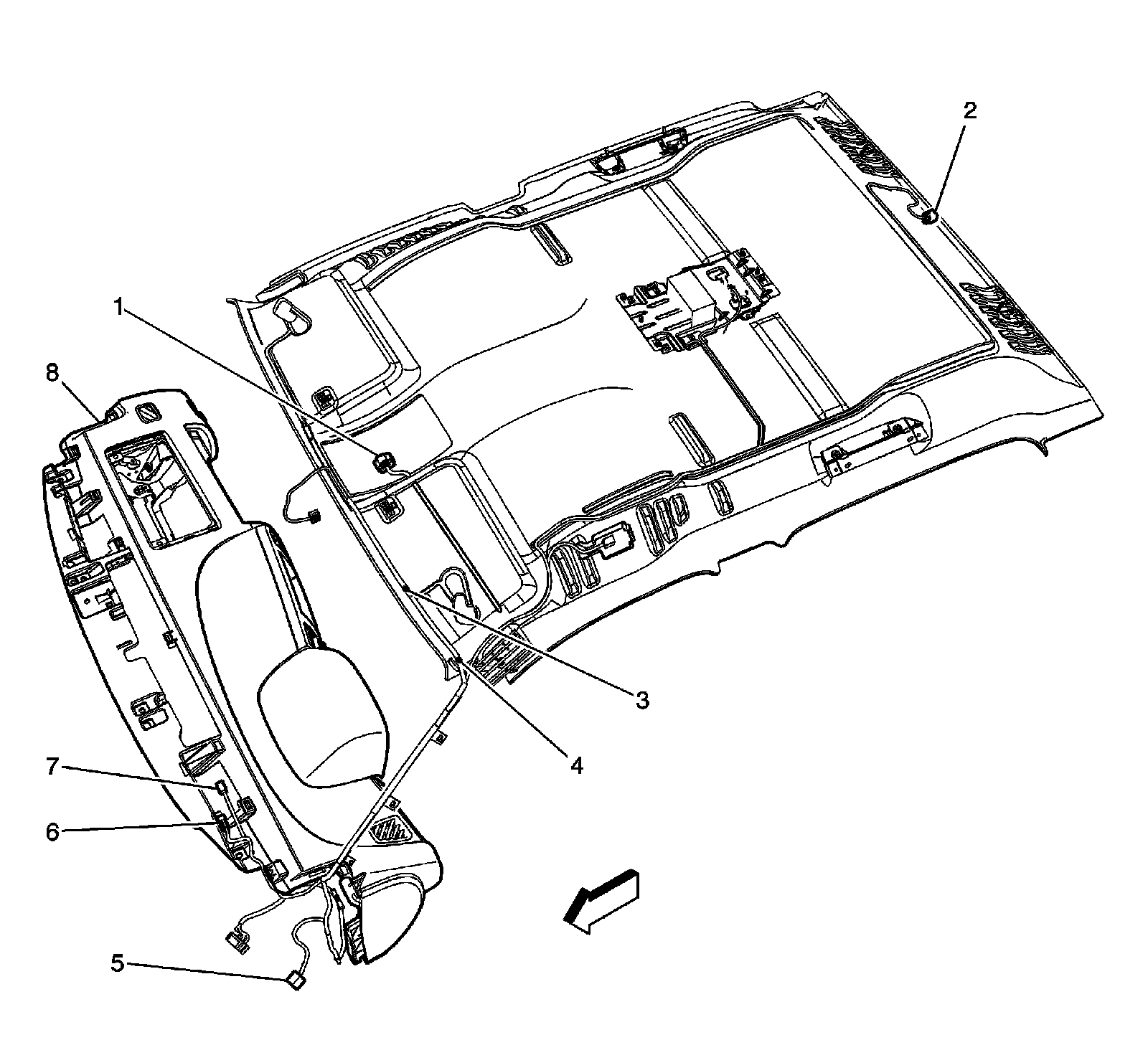 2
1
8
3
4
7
6
5