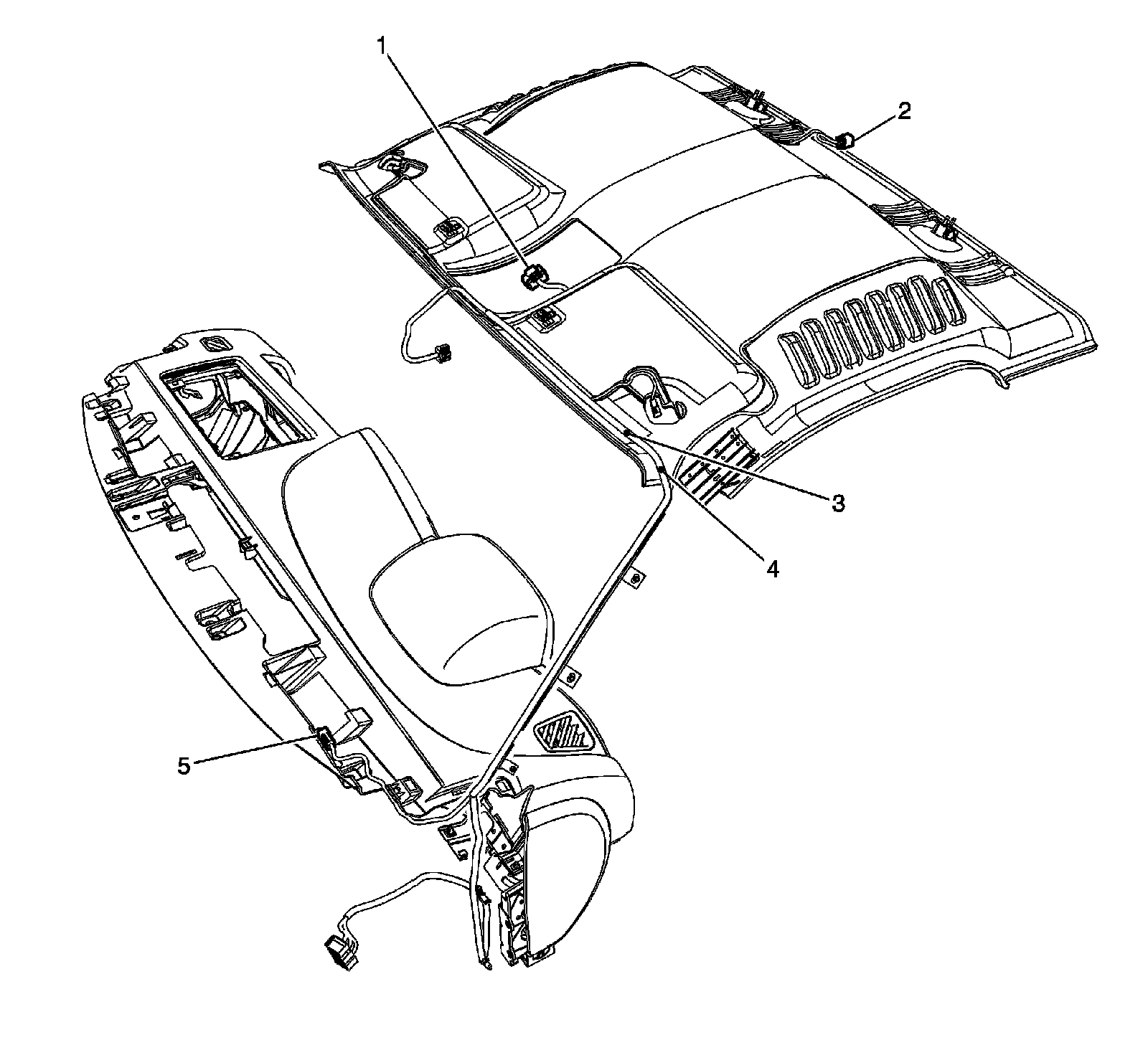 1
2
3
4
5