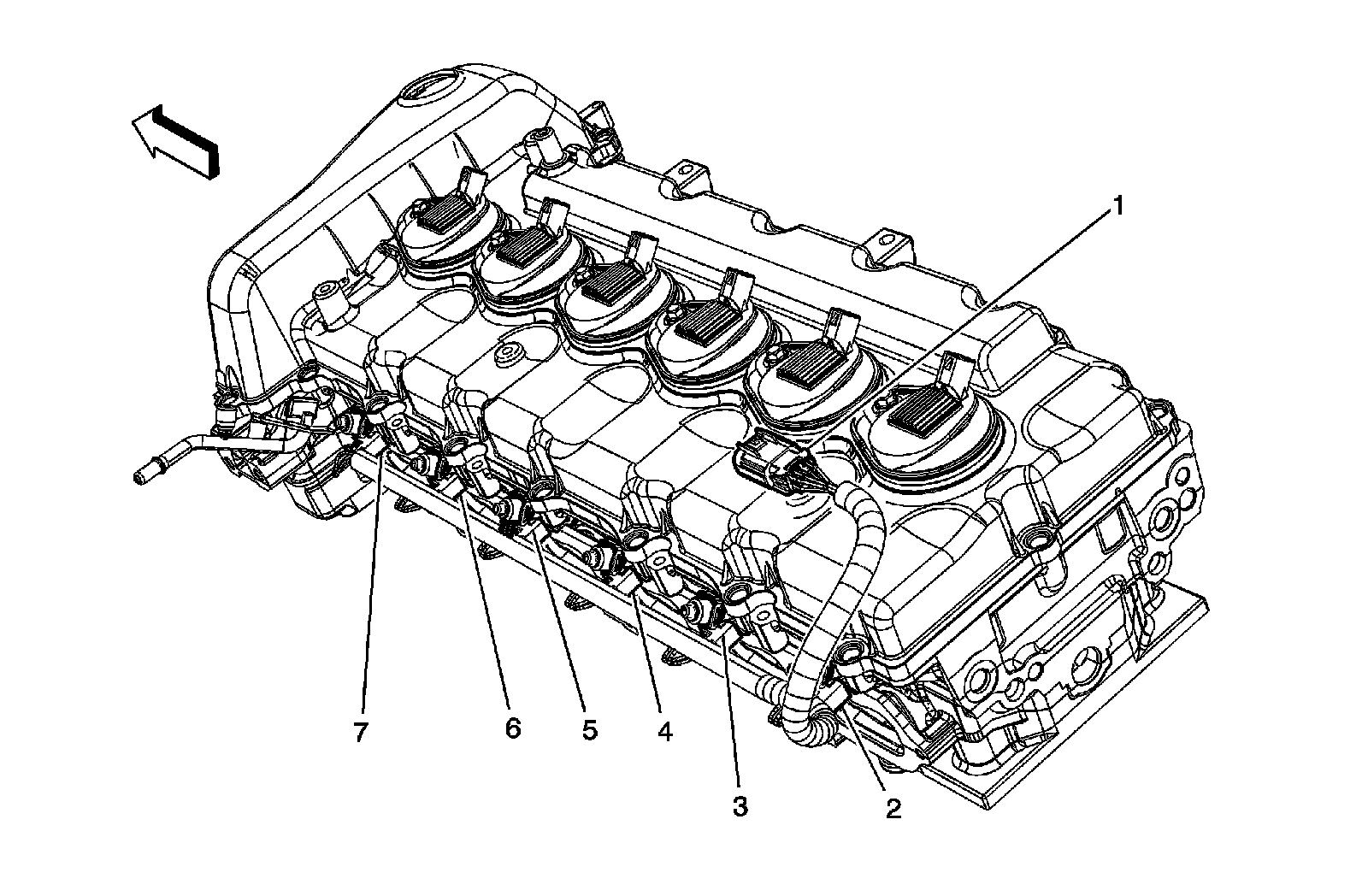 1
7
6
5
4
3
2