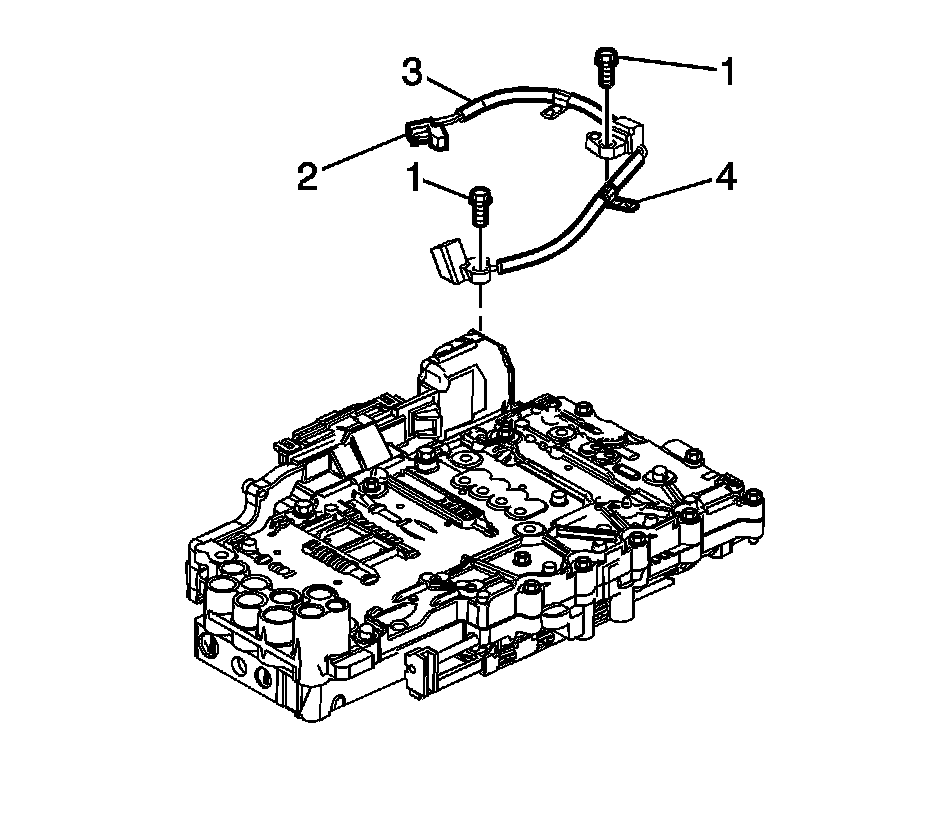 3
1
2
1
4