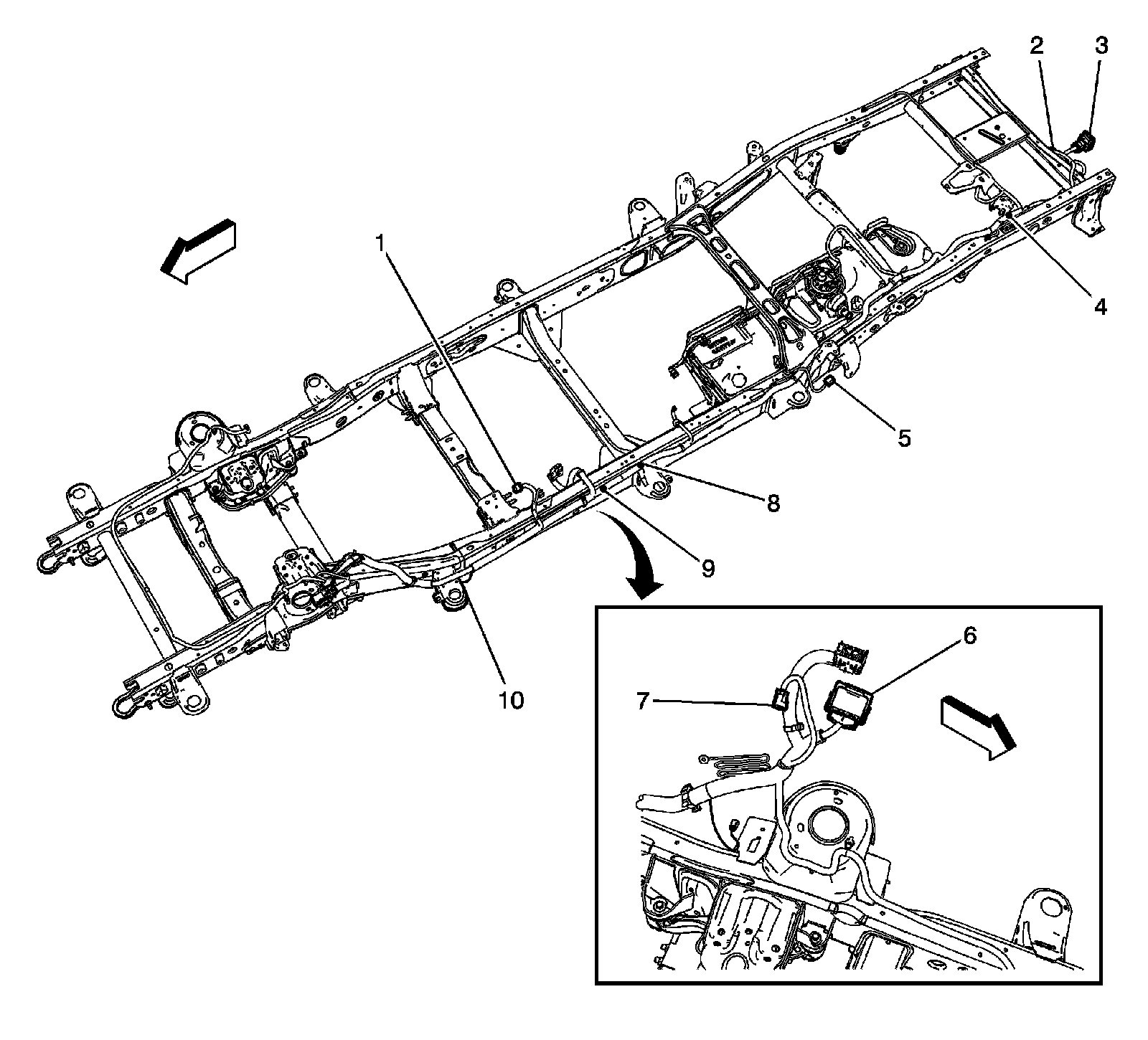 2
3
1
4
5
8
9
10
6
7