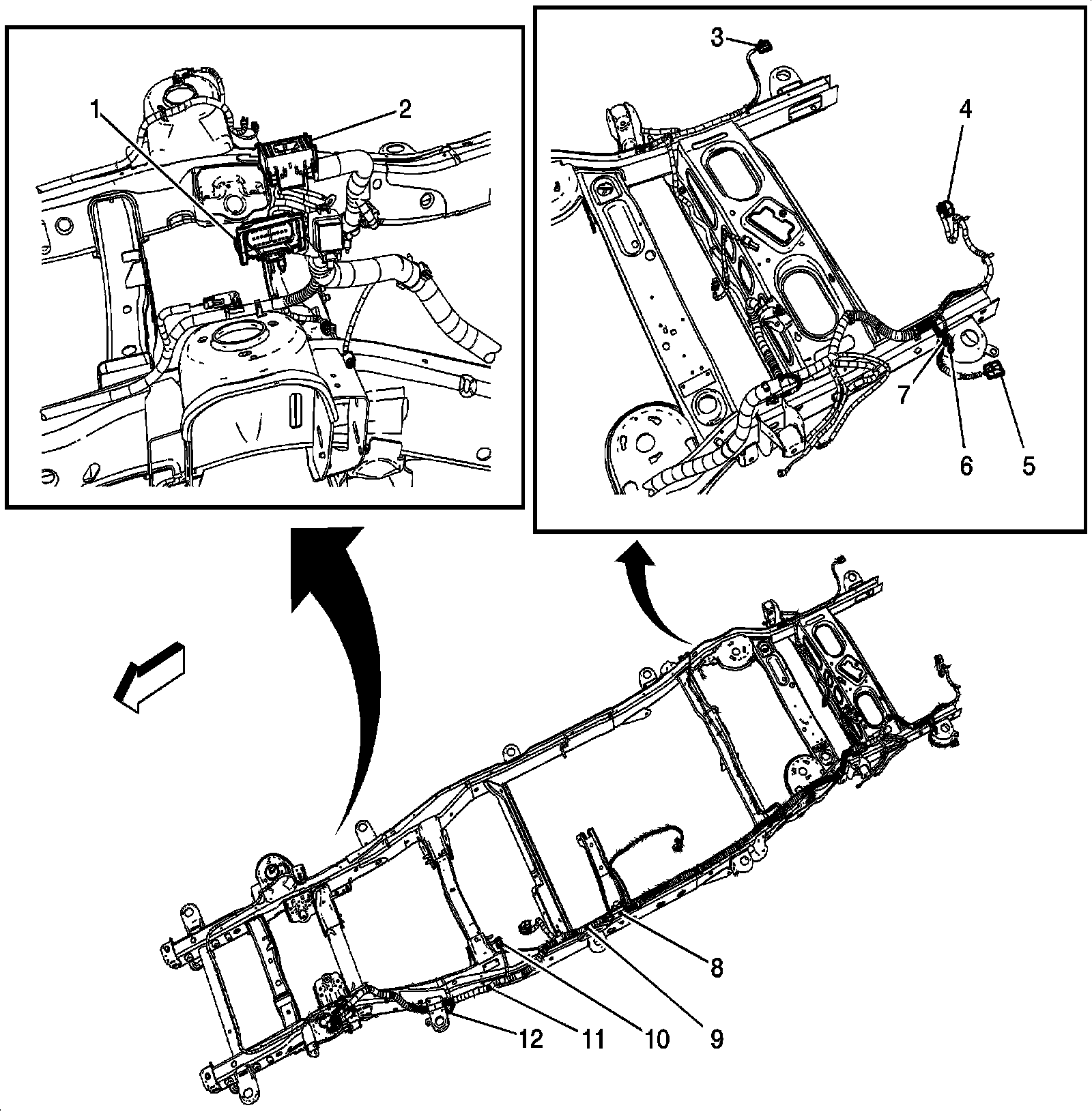 1
2
3
4
7
6
5
8
12
11
10
9