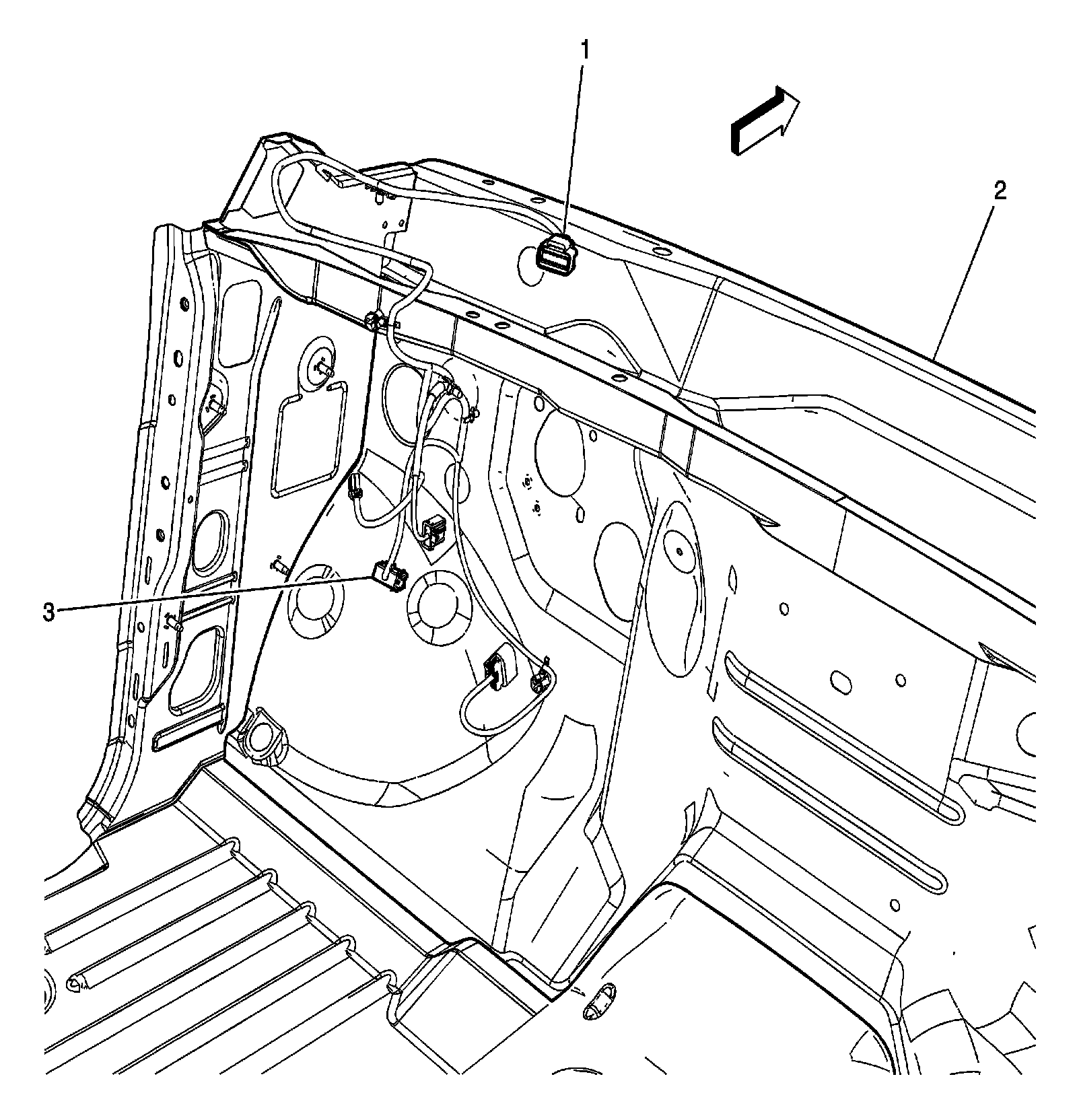 1
2
3