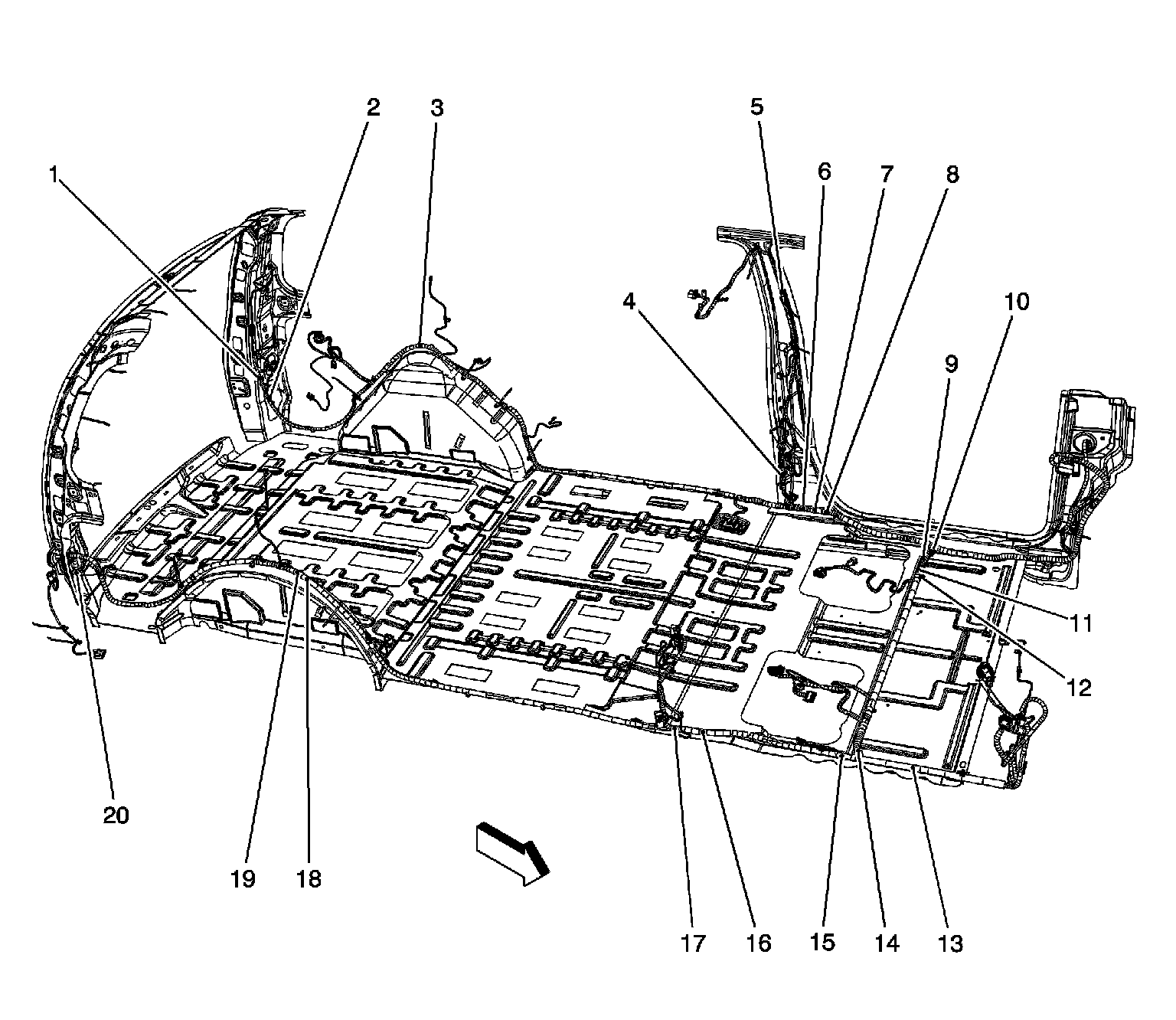 1
2
3
4
5
6
7
8
9
10
11
12
13
14
15
16
17
18
19
20