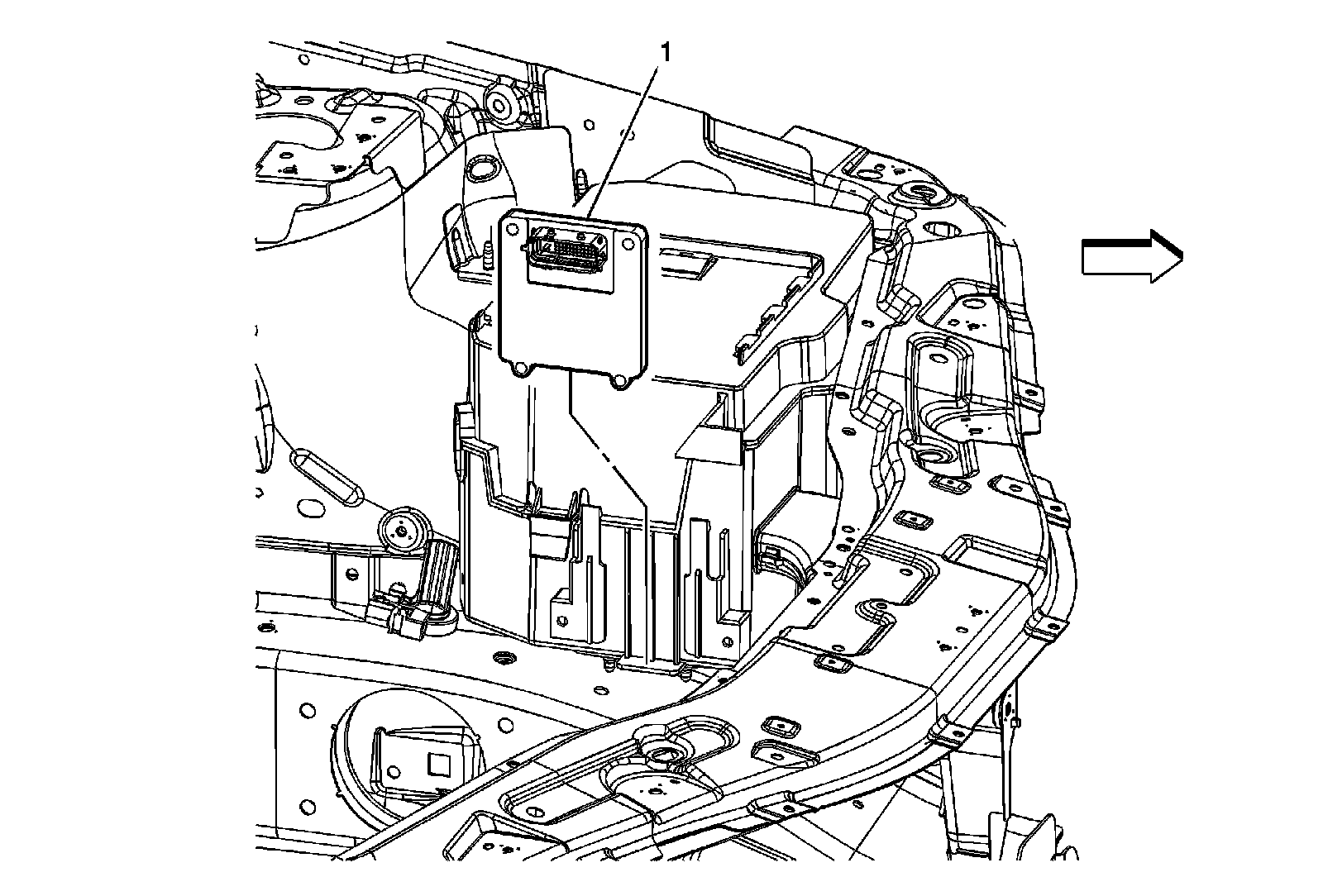 1