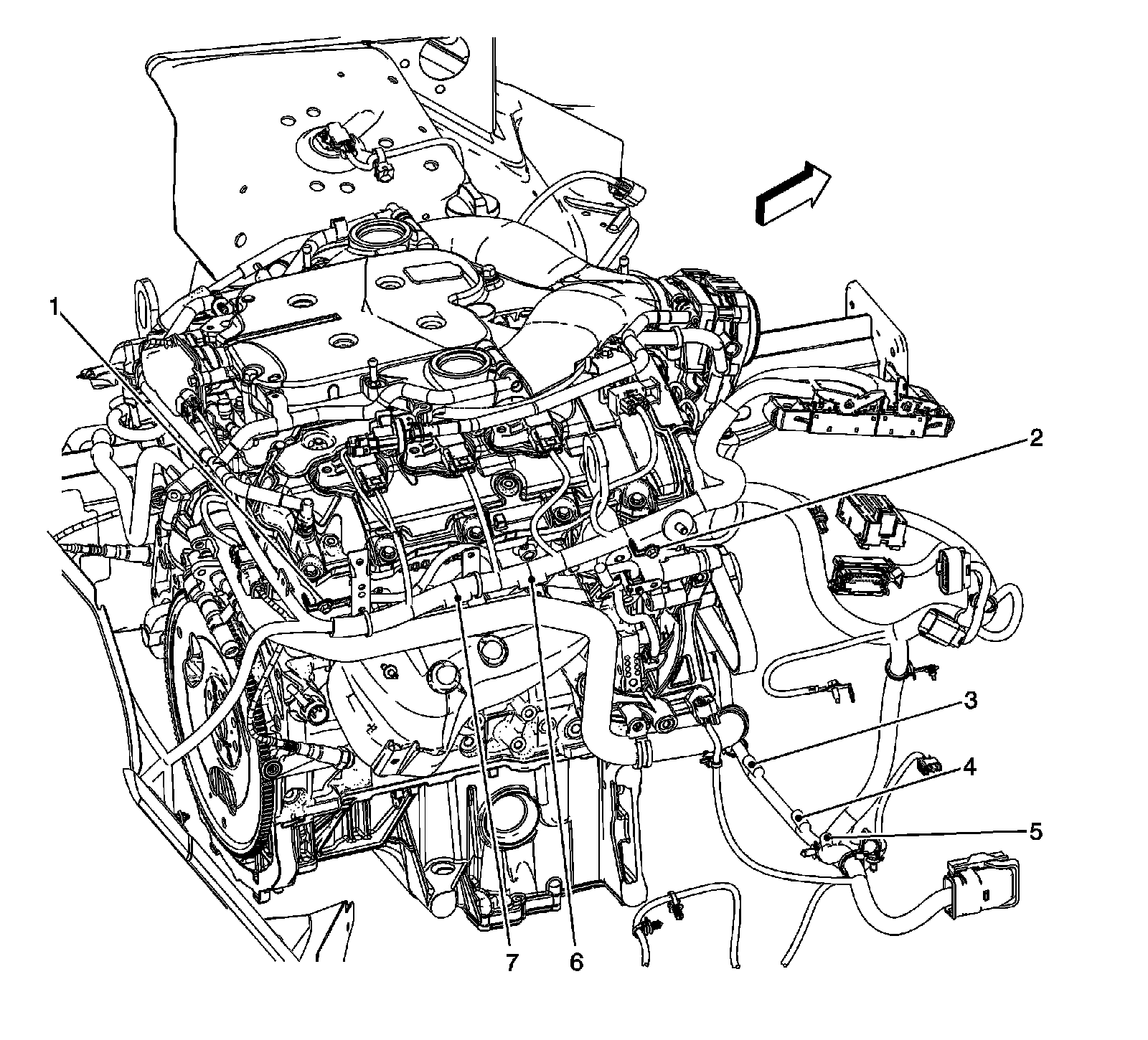 1
2
3
4
5
7
6