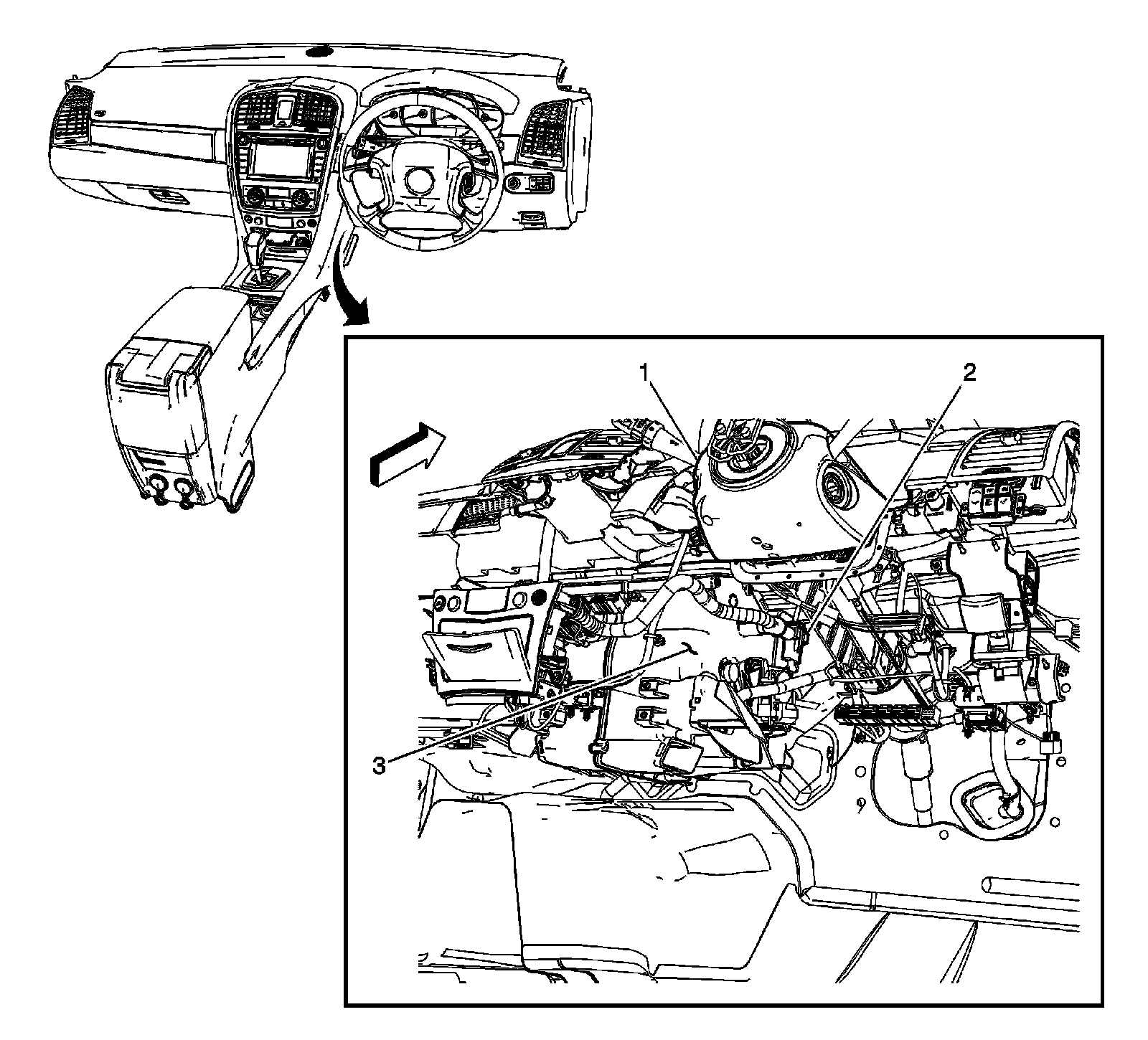 1
2
3