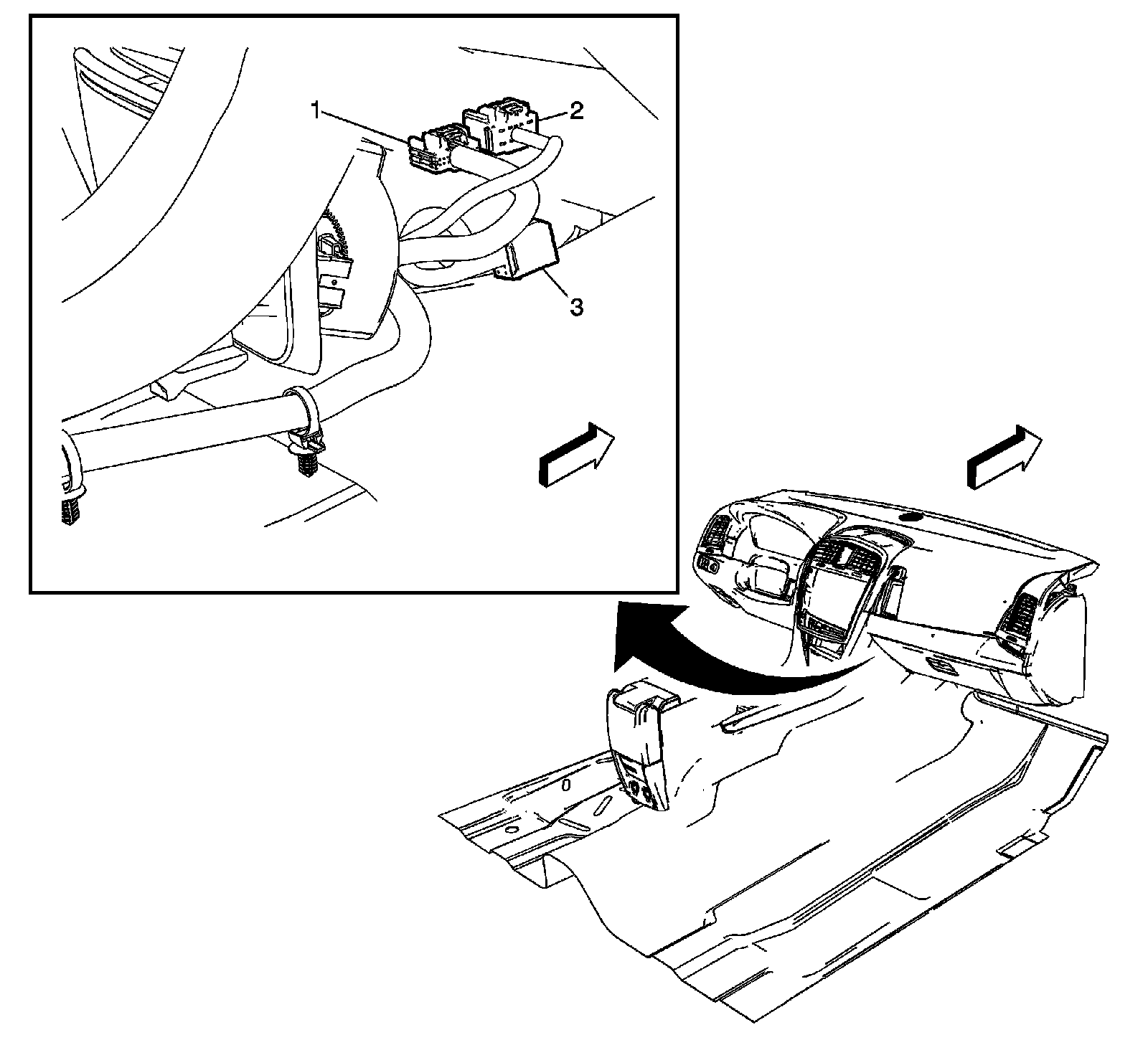 1
2
3