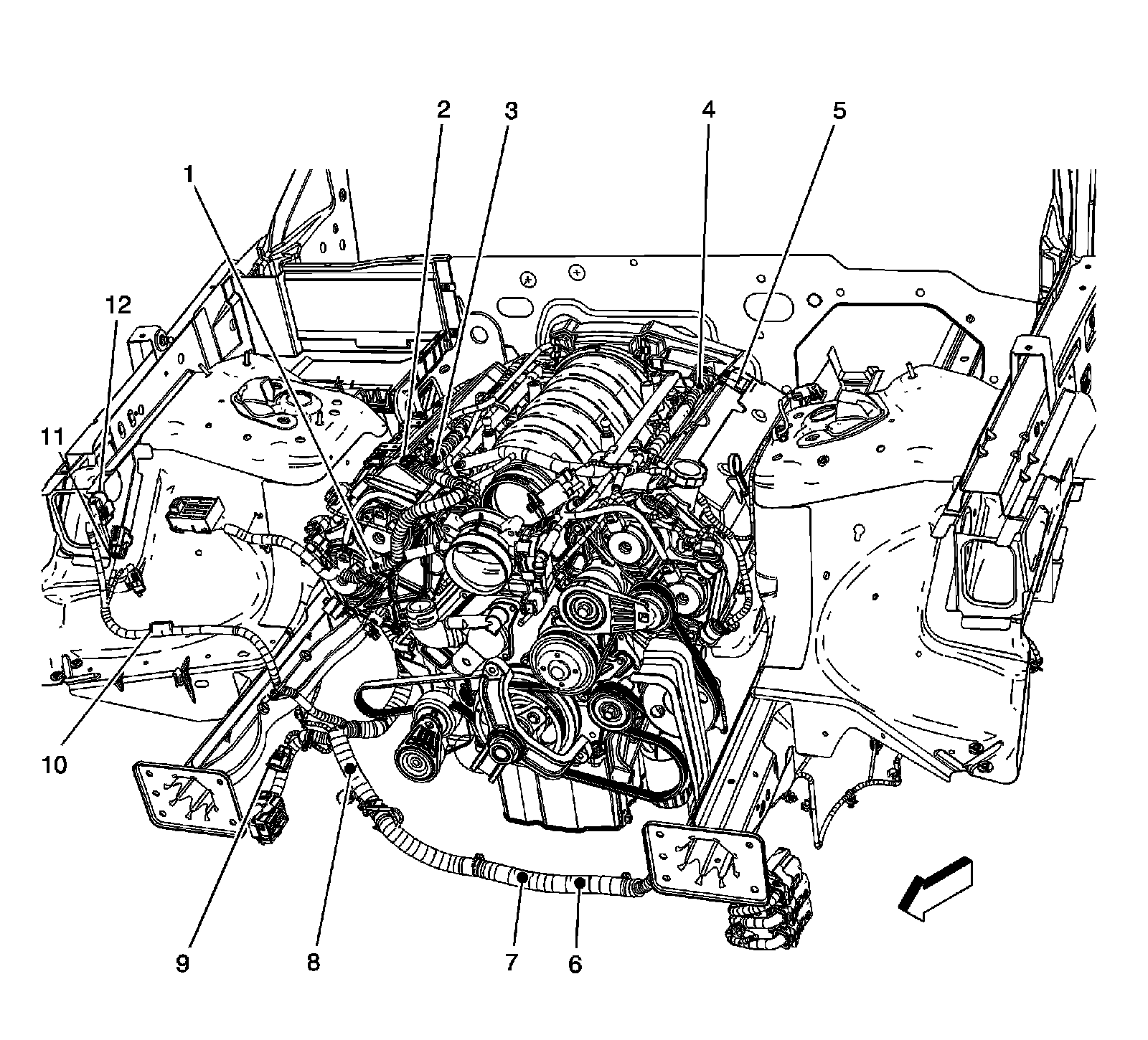 2
3
4
5
1
12
11
10
9
8
7
6