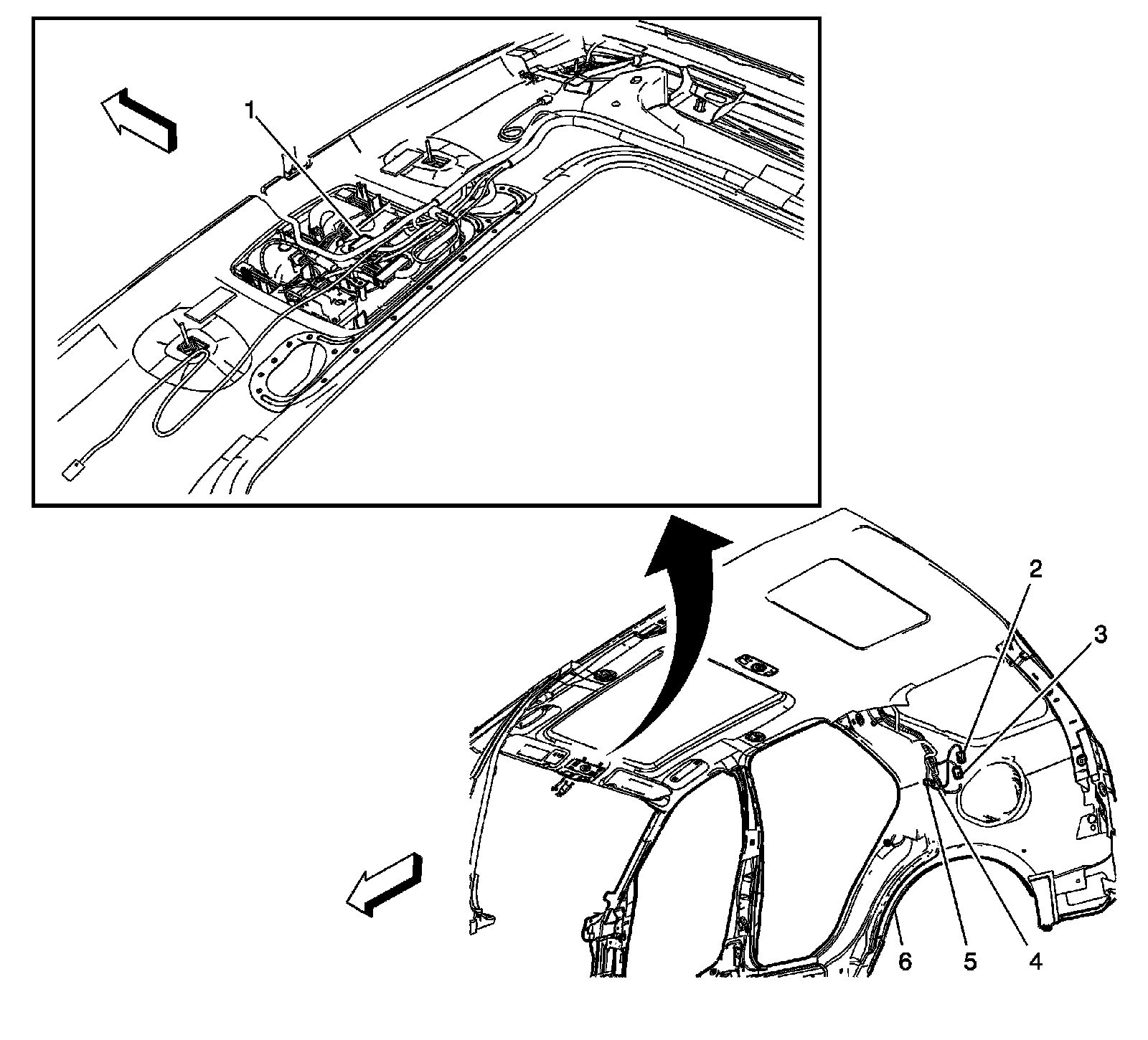 1
2
3
6
5
4