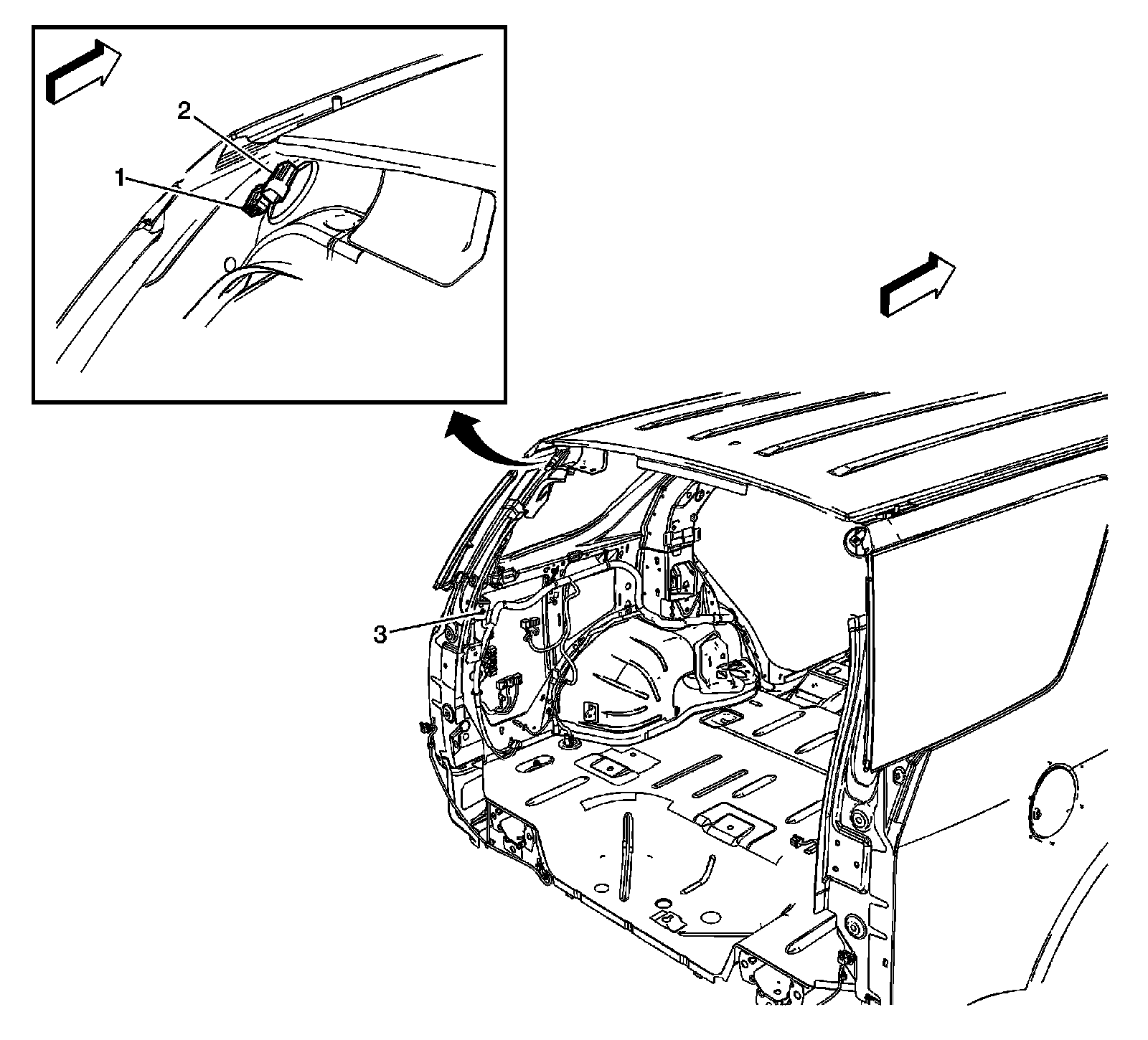 2
1
3