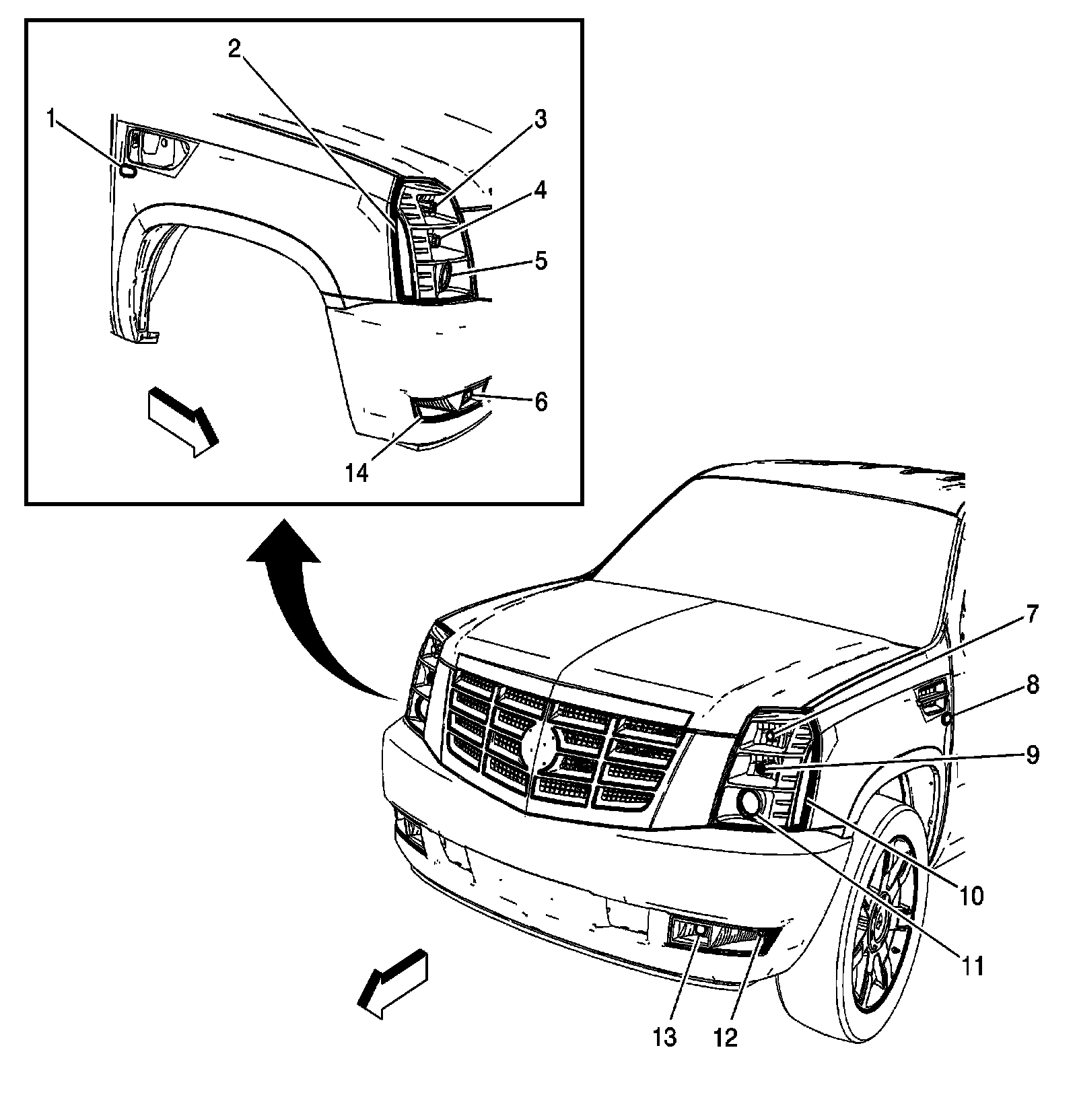 2
1
3
4
5
6
14
7
8
9
10
11
13
12