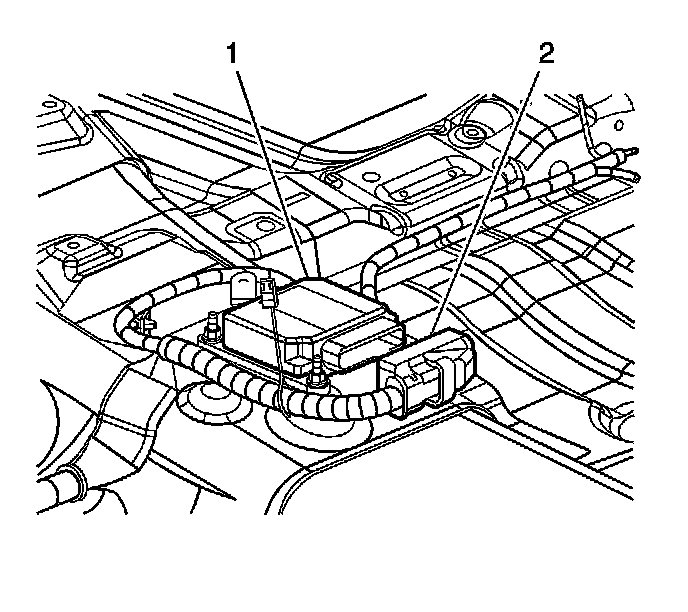 1
2