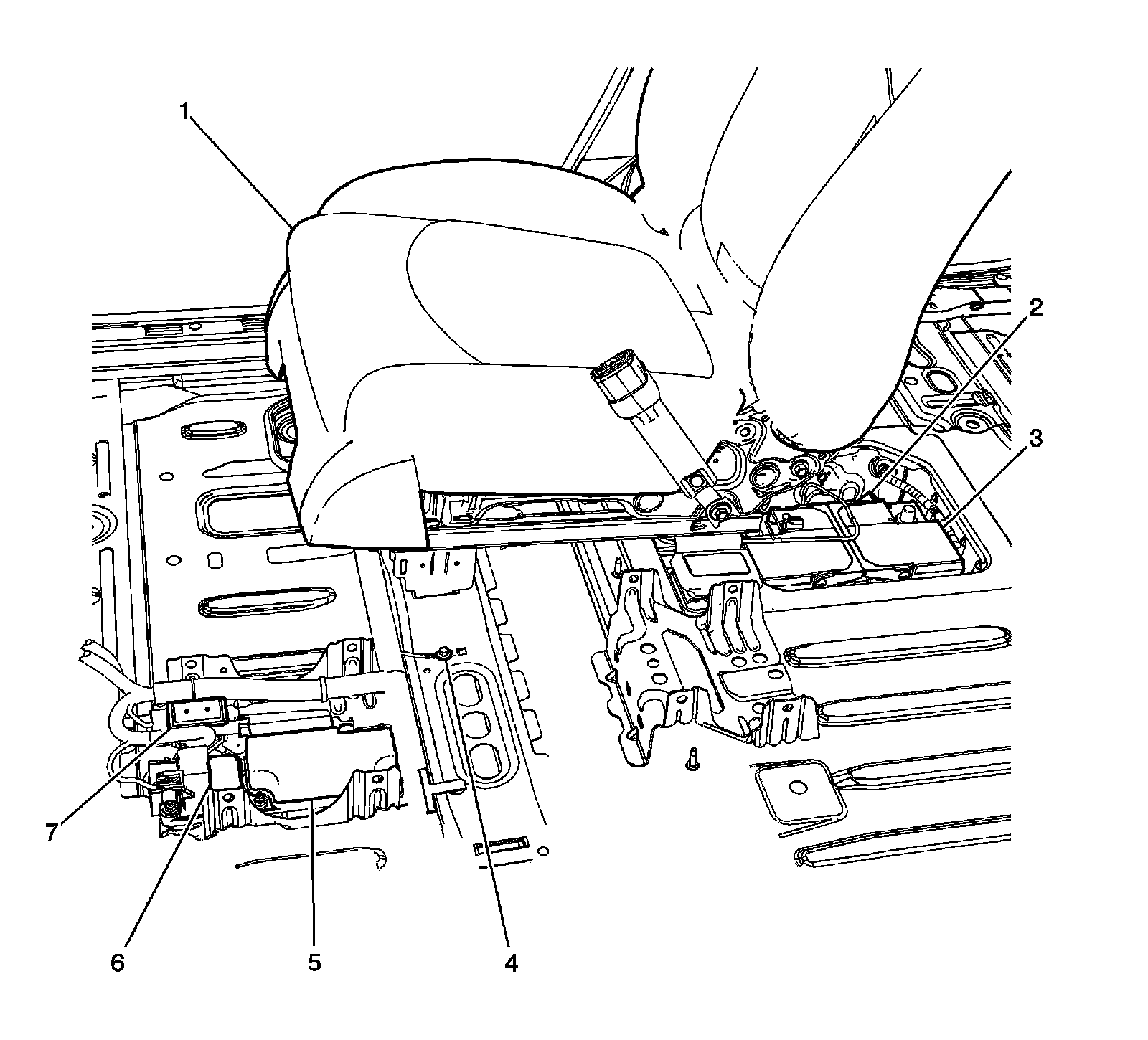 1
2
3
7
6
5
4