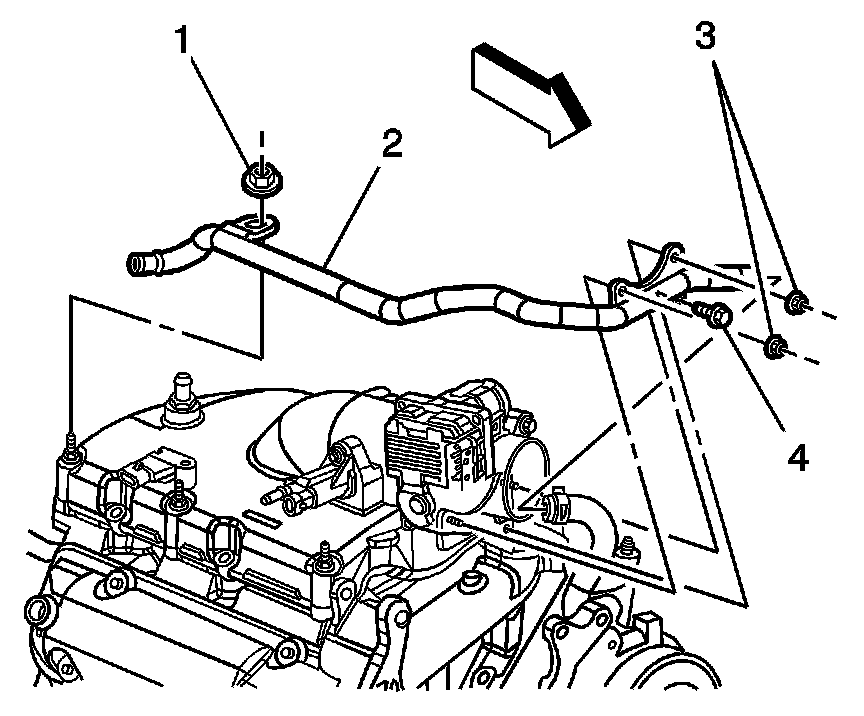 1
2
3
4