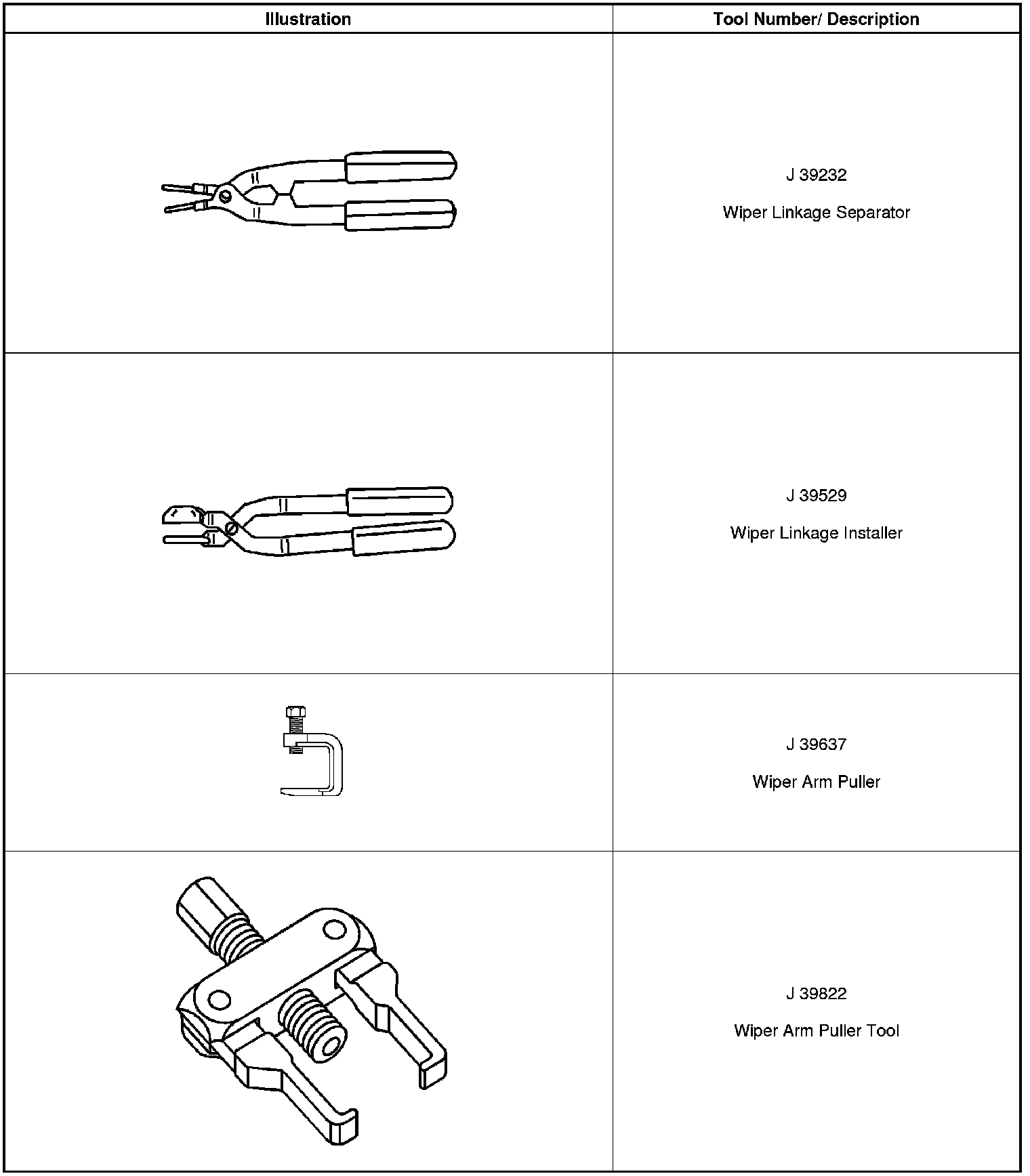 | Illustration | Tool Number/ Description |
|---|---|
| | J 39232 Wiper Linkage Separator |
| | J 39529 Wiper Linkage Installer |
| | J 39637 Wiper Arm Puller |
| | J 39822 Wiper Arm Puller Tool |