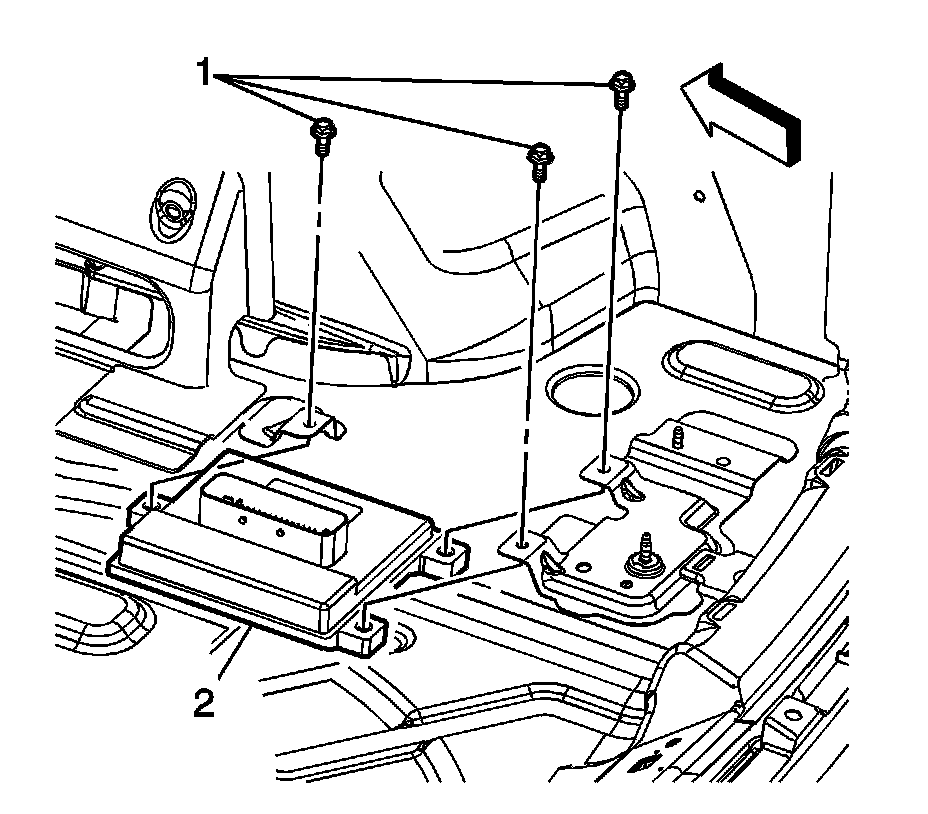 1
2