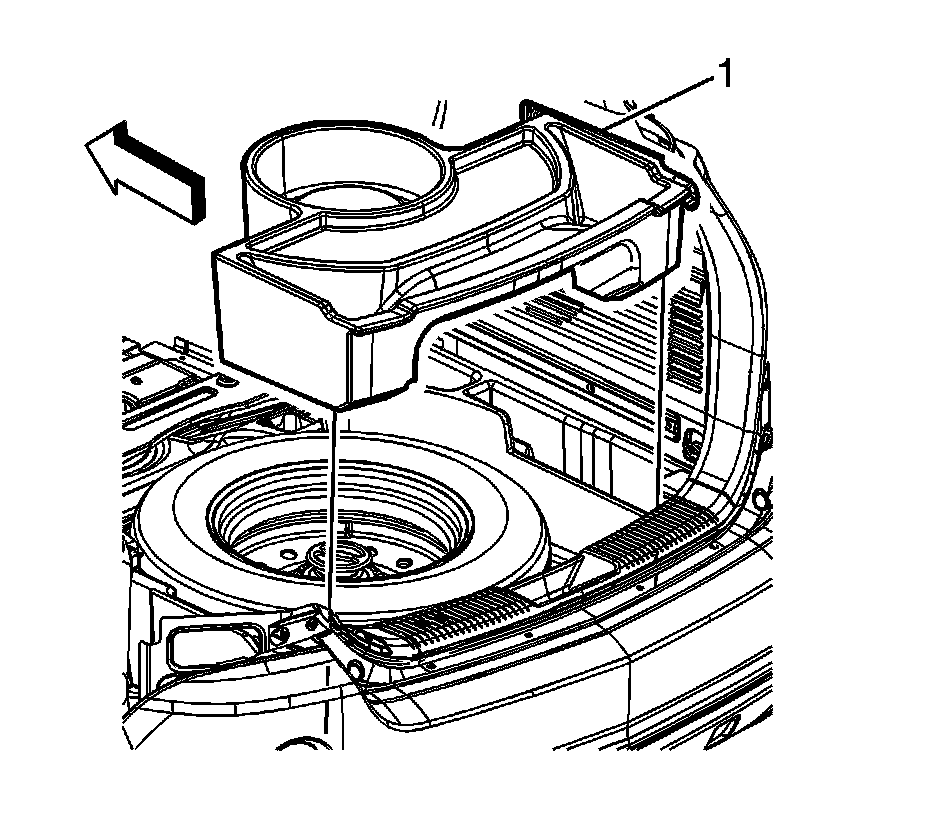 1