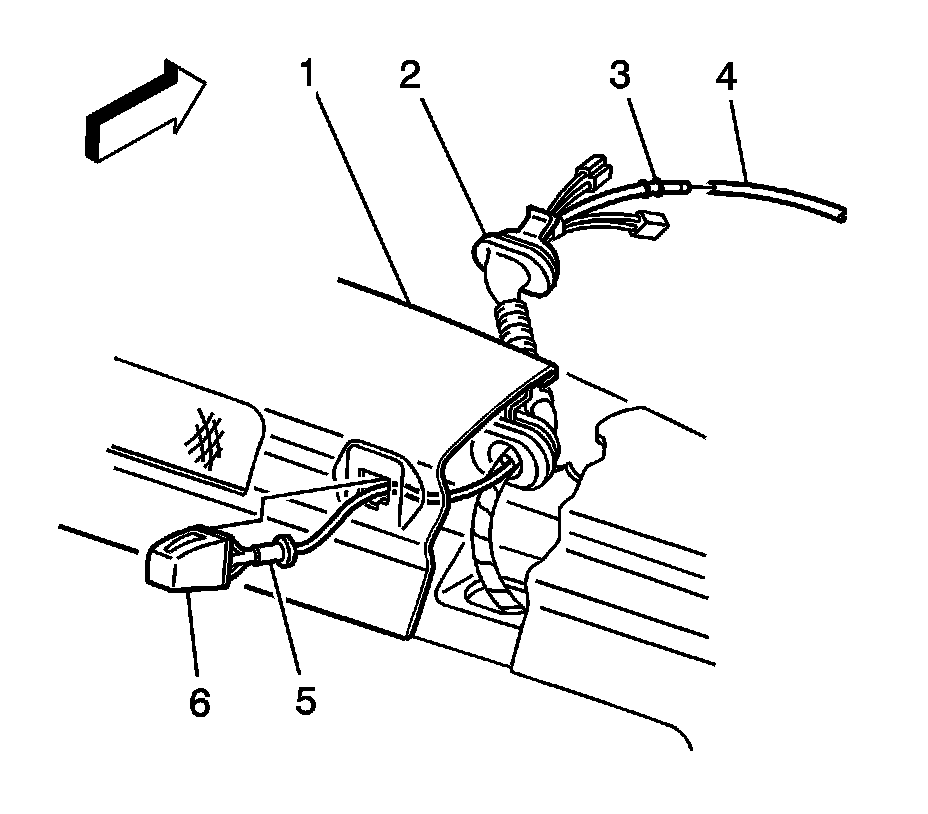 1
2
3
4
6
5