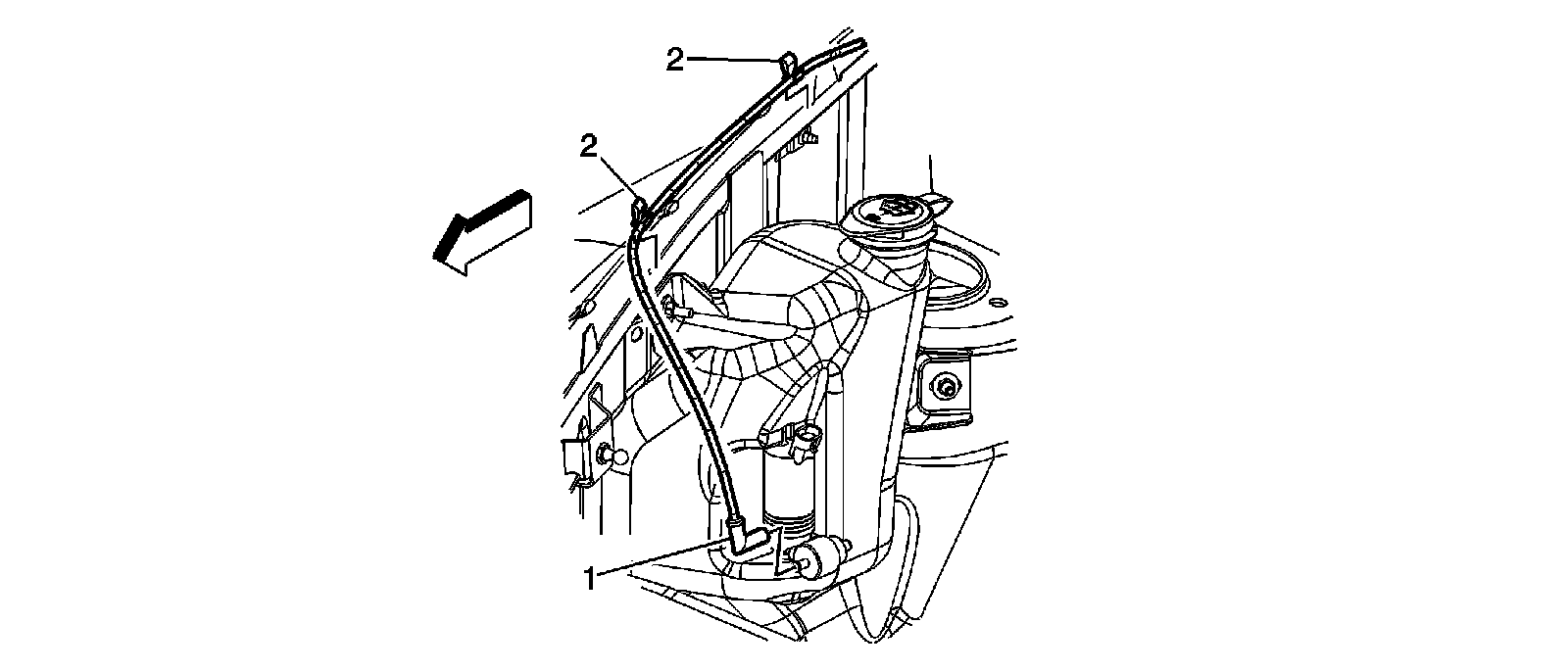 2
2
1