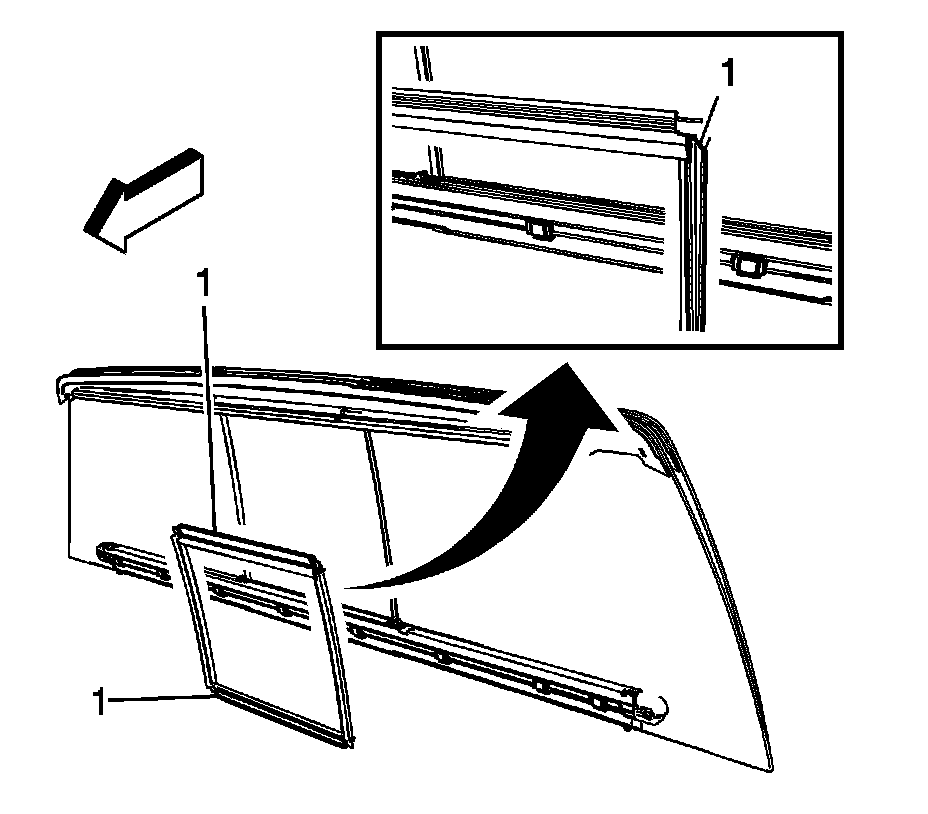 1

1

1