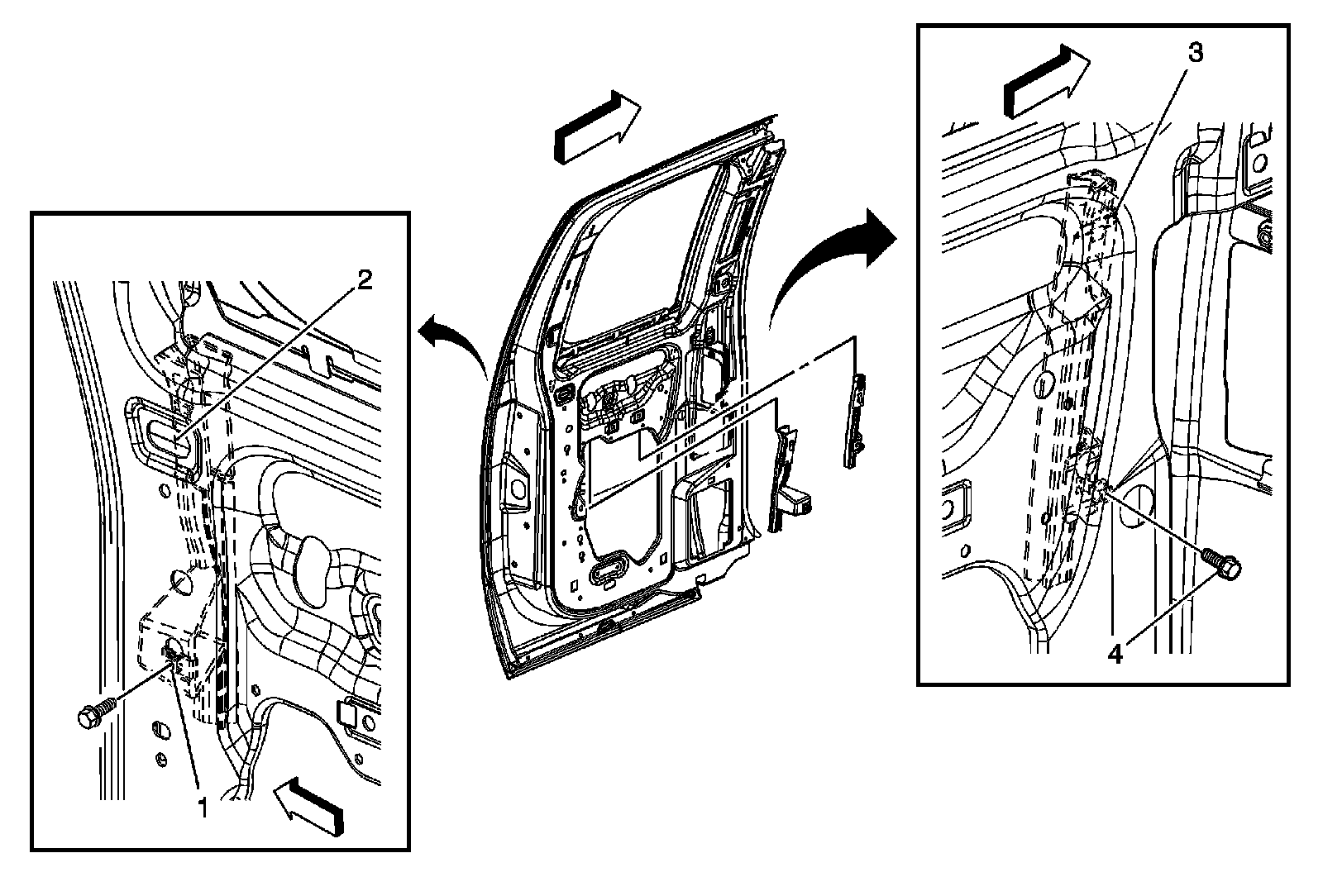 2
1
3
4