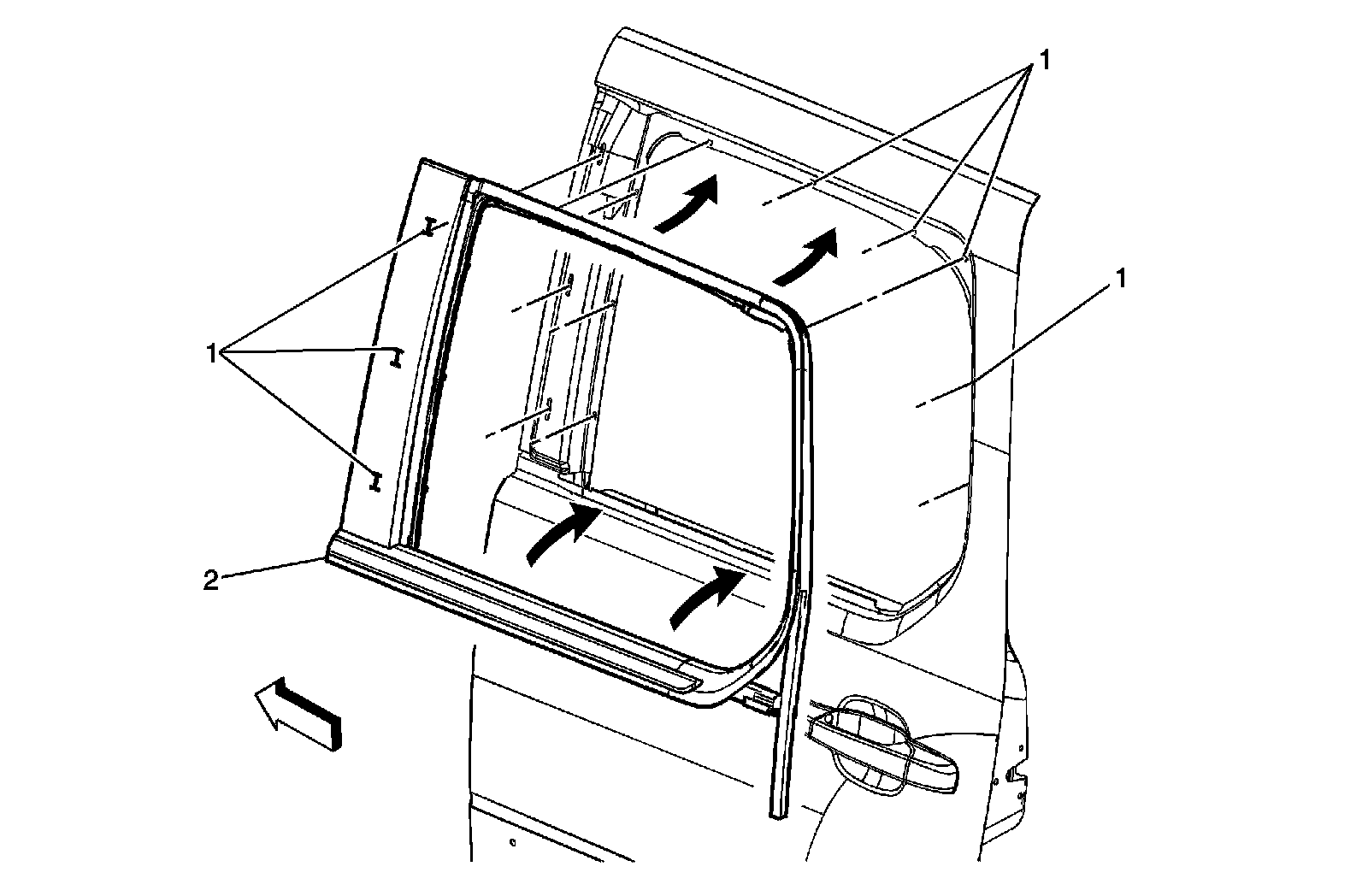 1
1
1
2