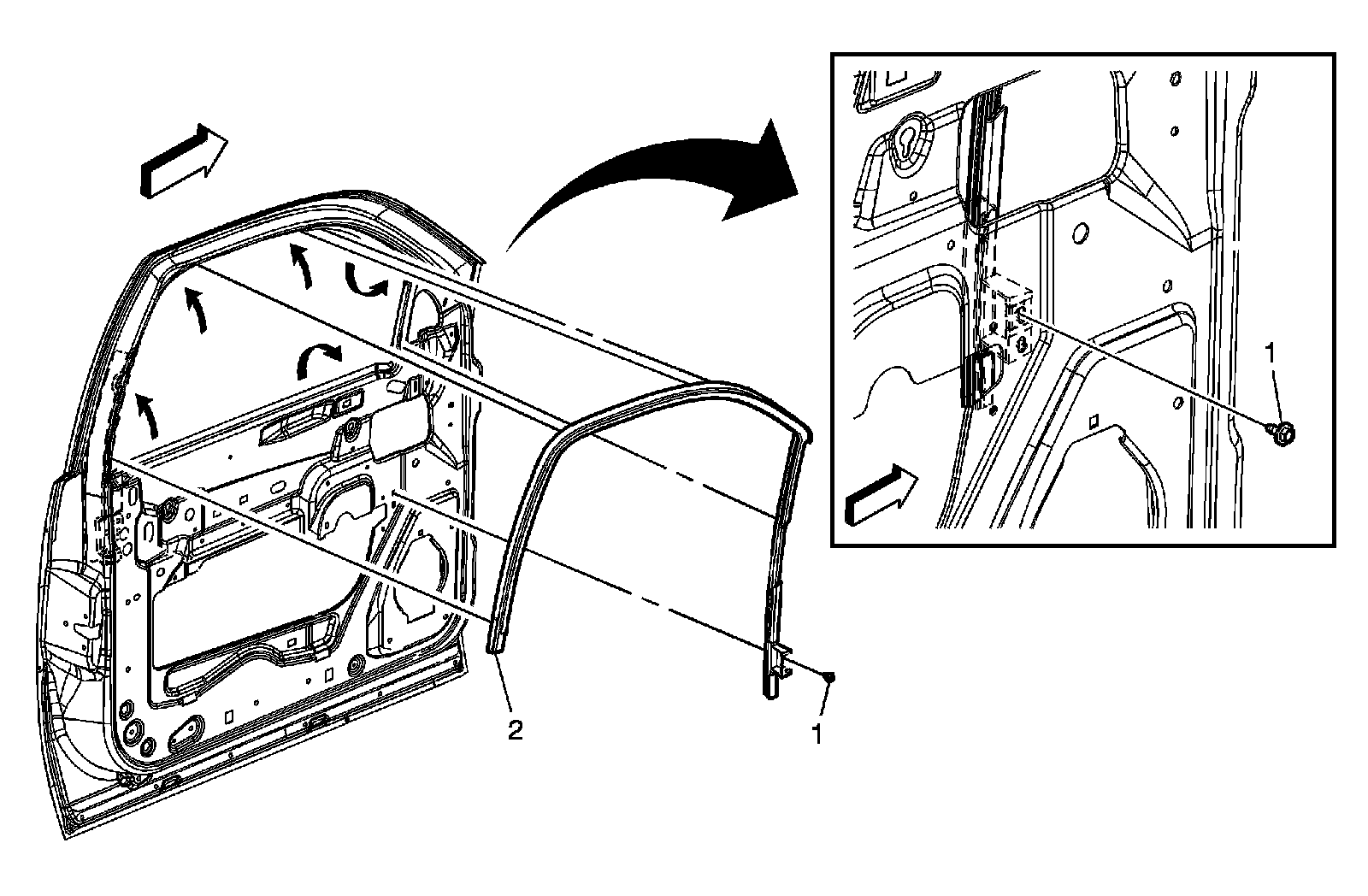 1

2

1