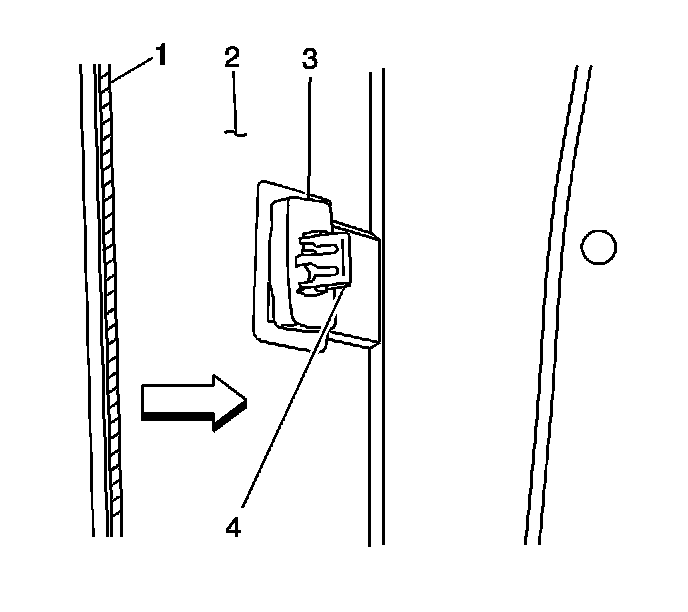 1
2
3
4