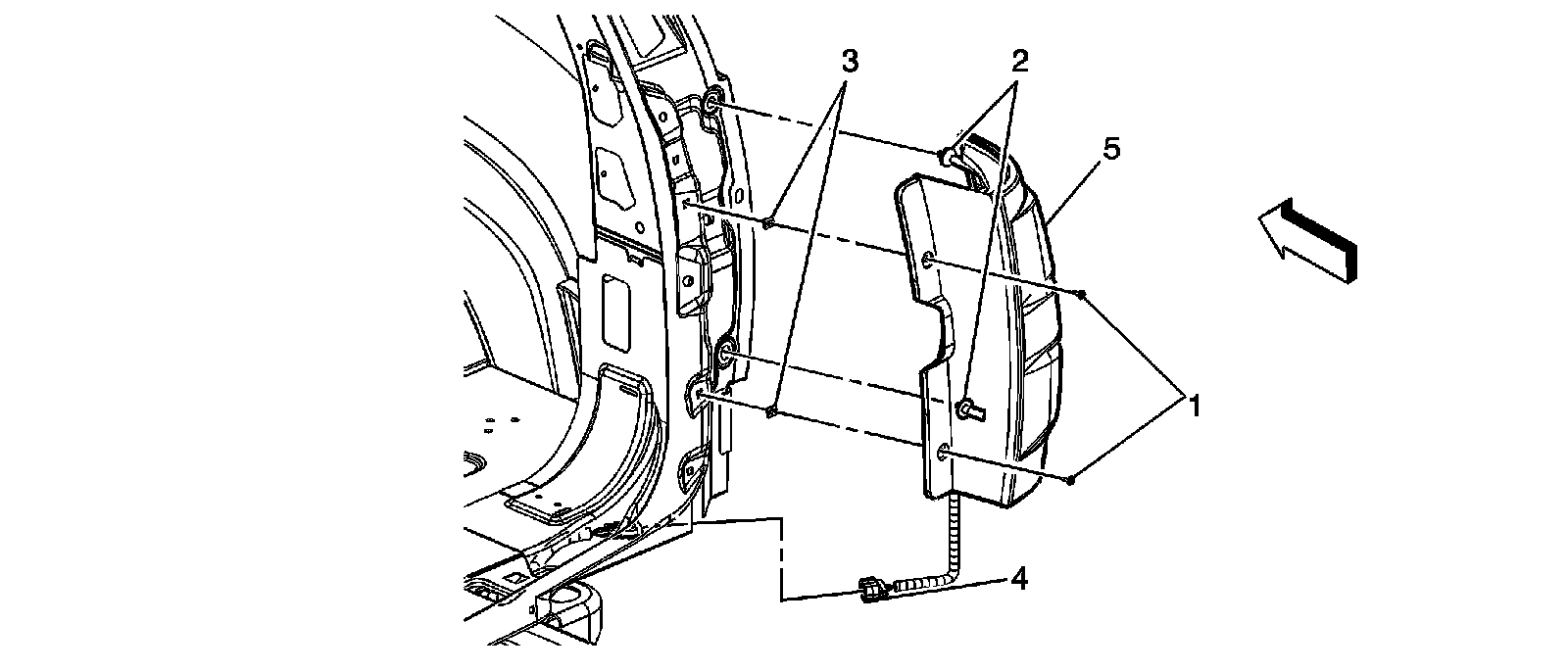 3
2
5
1
4