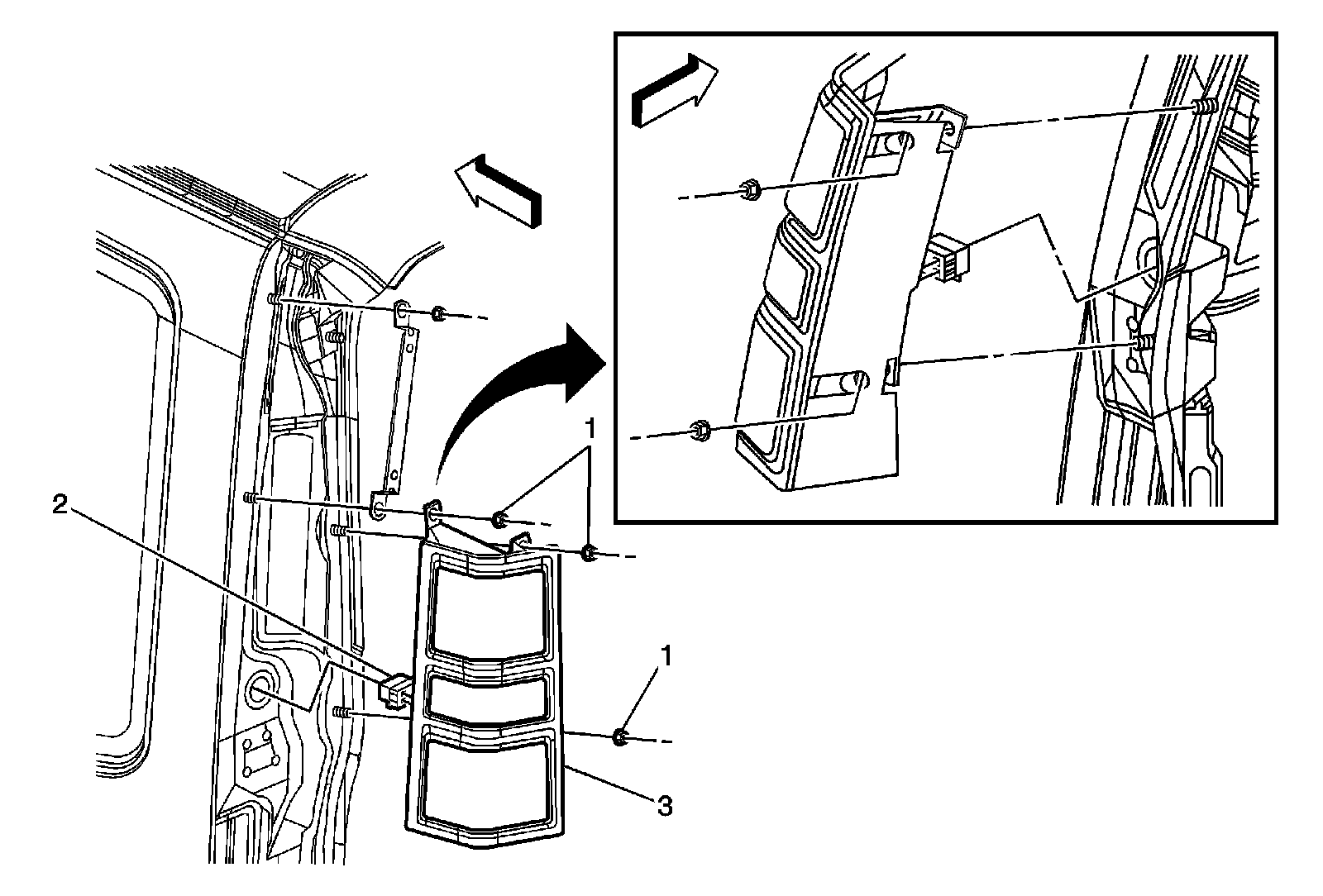 1
2
1
3