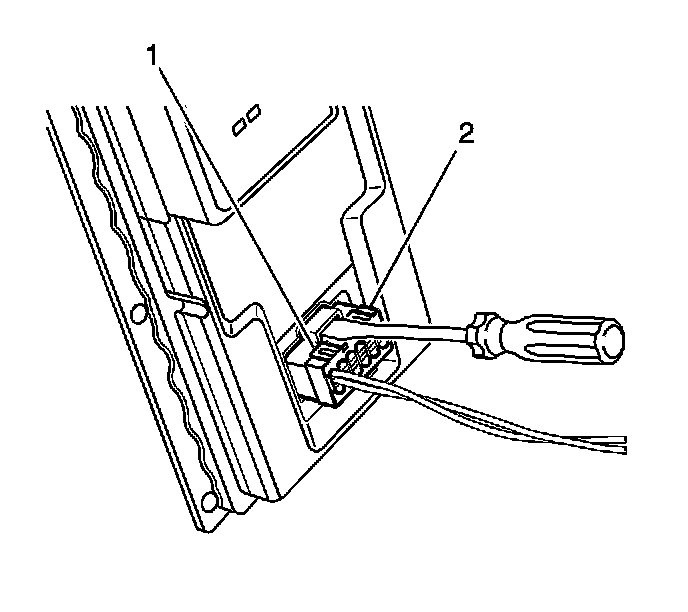 1
2