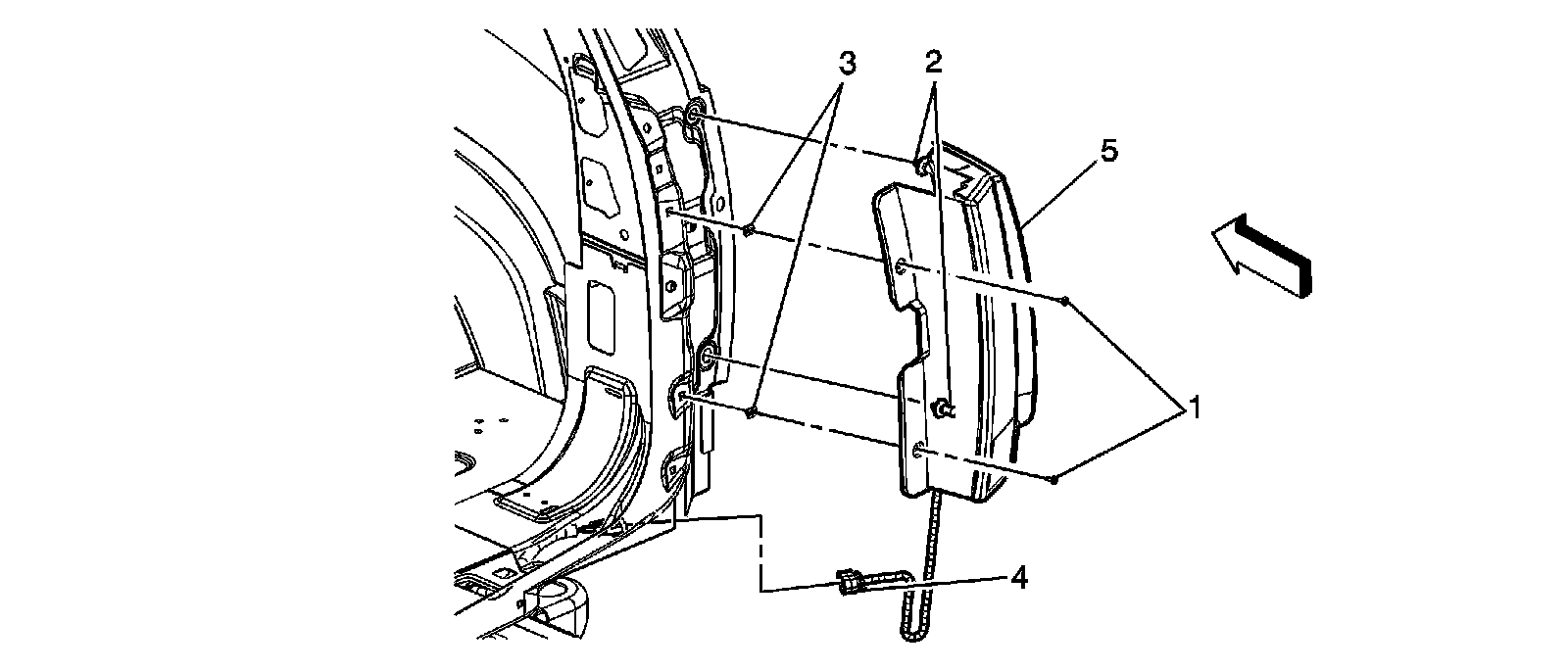 3
2
5
1
4