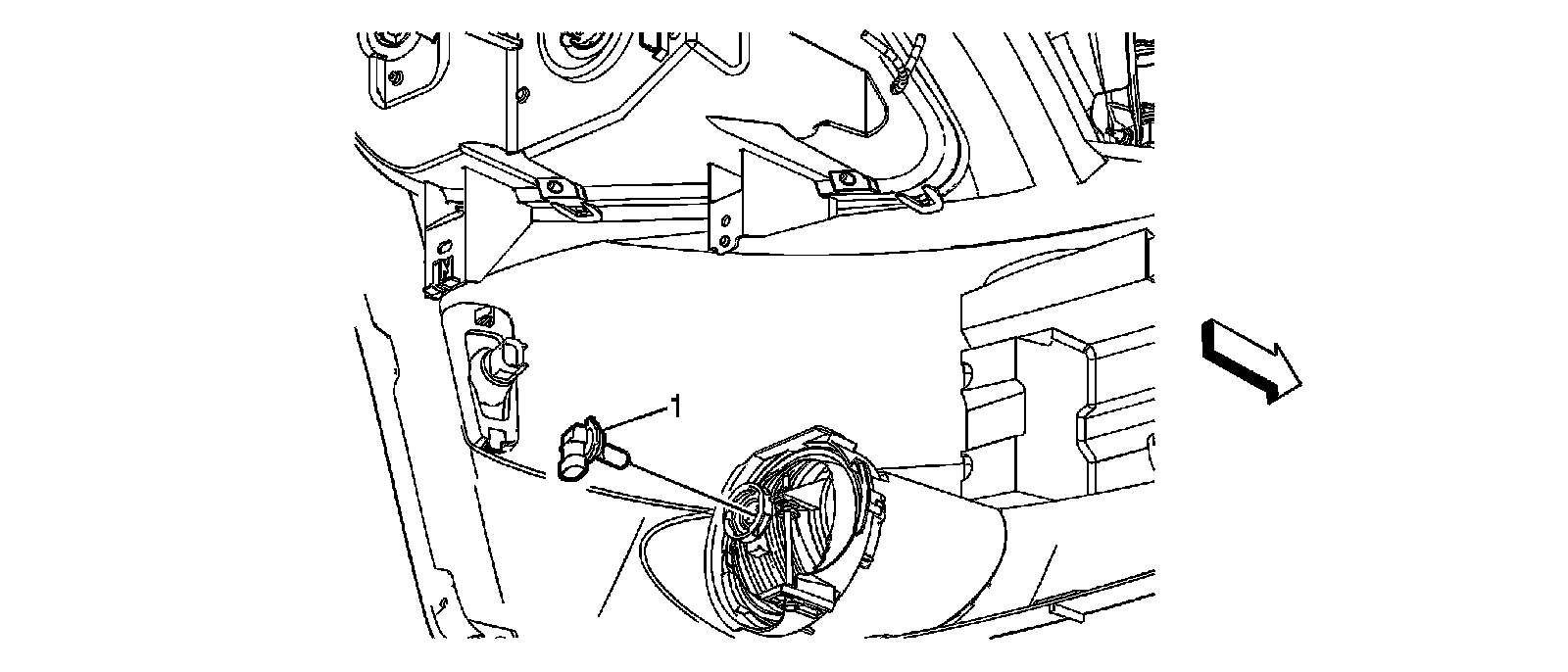 1