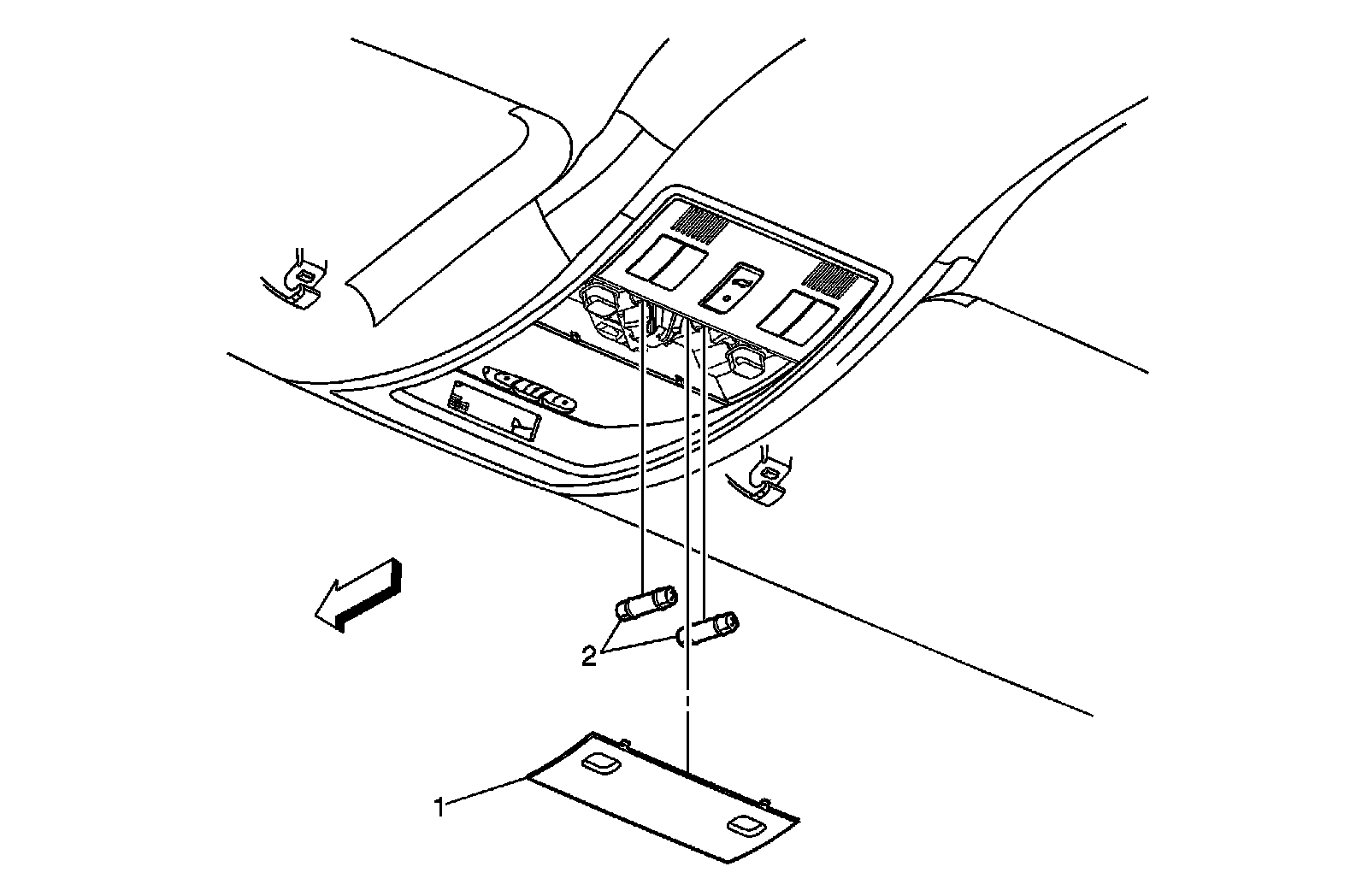 2

1