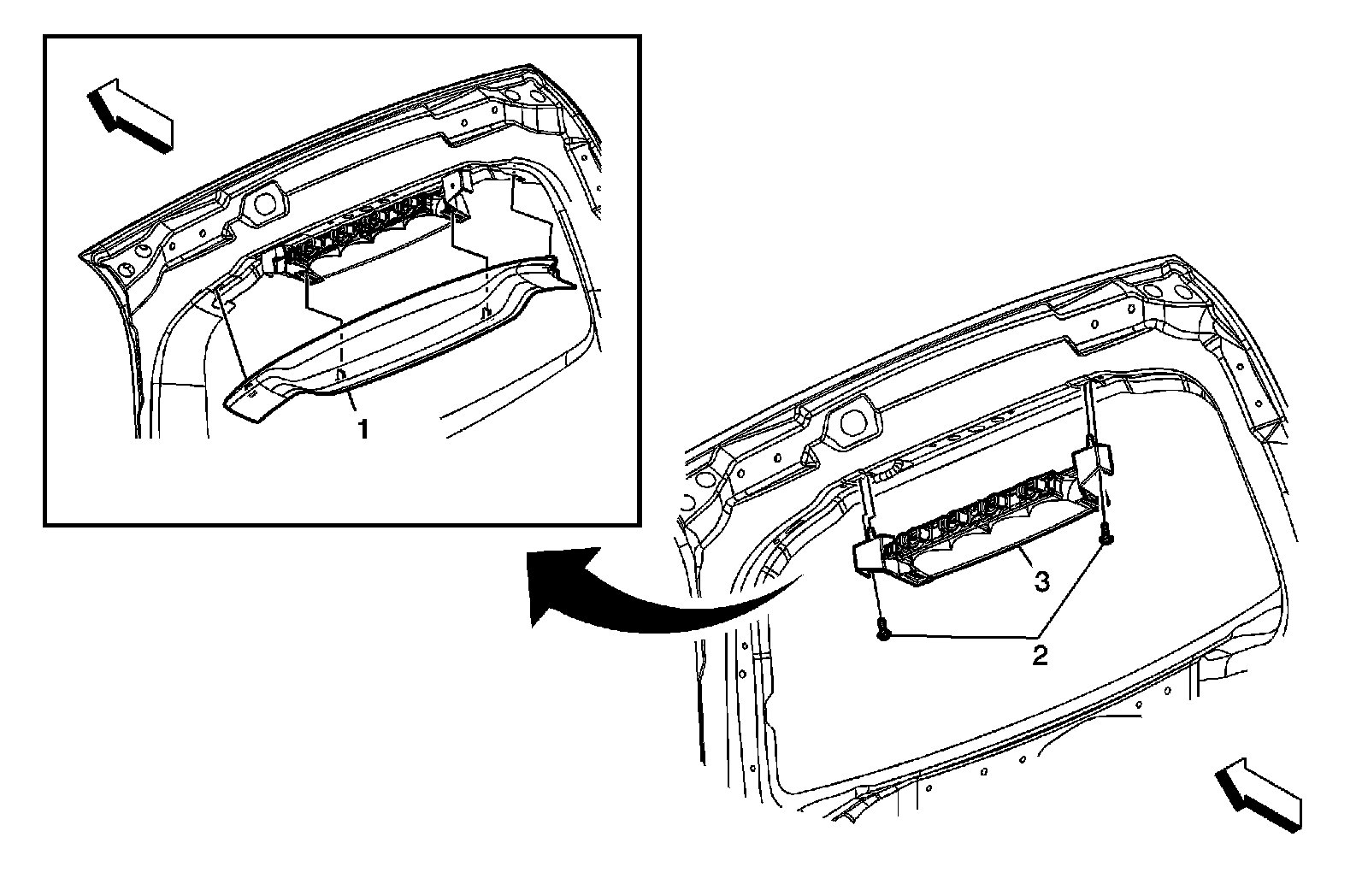 1

3

2