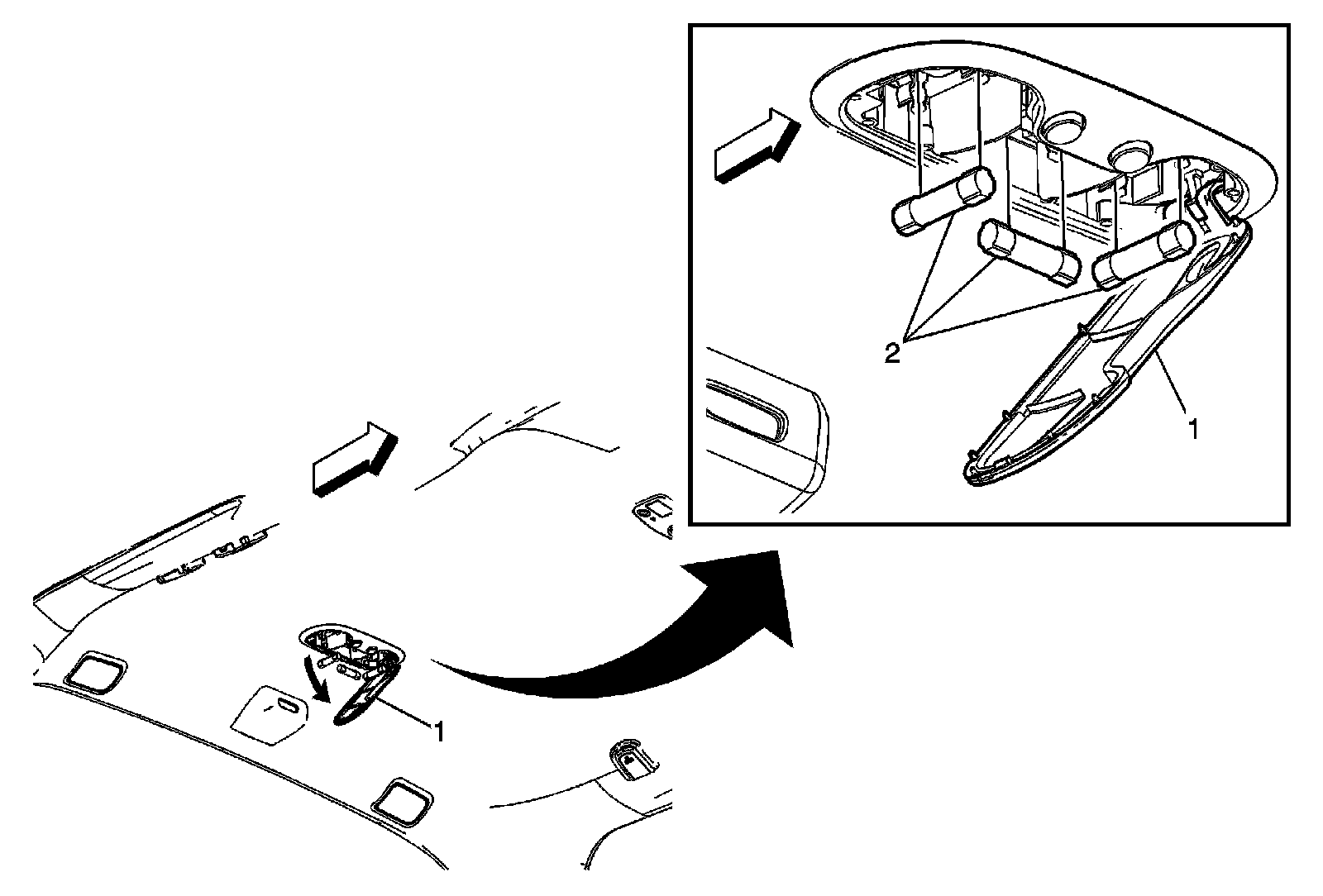 2
1
1